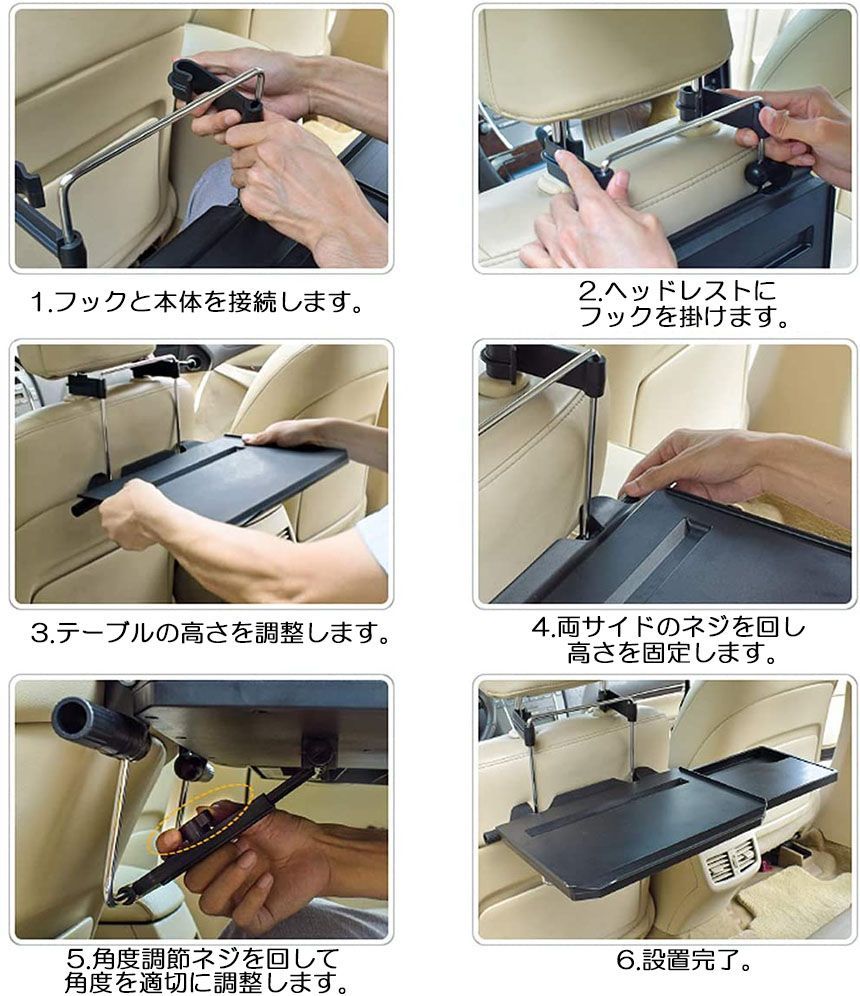 1.フックと本体を接続します。

2.ヘッドレストにフックを掛けます。

3.テーブルの高さを調整します。

4.両サイドのネジを回し高さを固定します。

5.角度調節ネジを回して角度を適切に調整します。

6.設置完了。