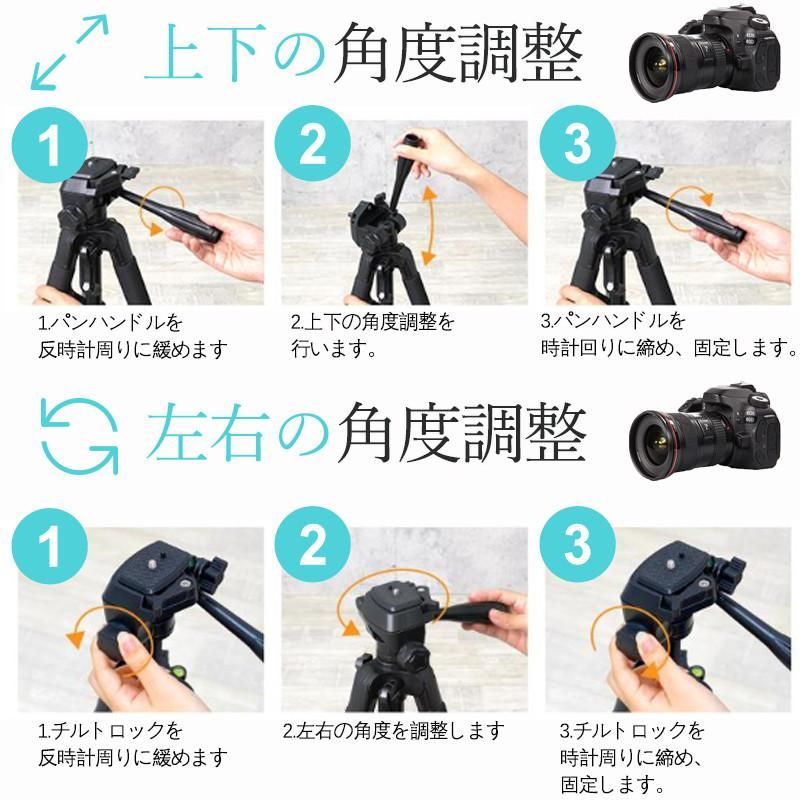 上下の角度調整

1

2

3

1.パンハンドルを
反時計周りに緩めます

2.上下の角度調整を
行います。

3.パンハンドルを
時計回りに締め、固定します。

左右の角度調整

1

2

3

1.チルトロックを
反時計周りに緩めます

2.左右の角度を調整します

3.チルトロックを
時計周りに締め、
固定します。