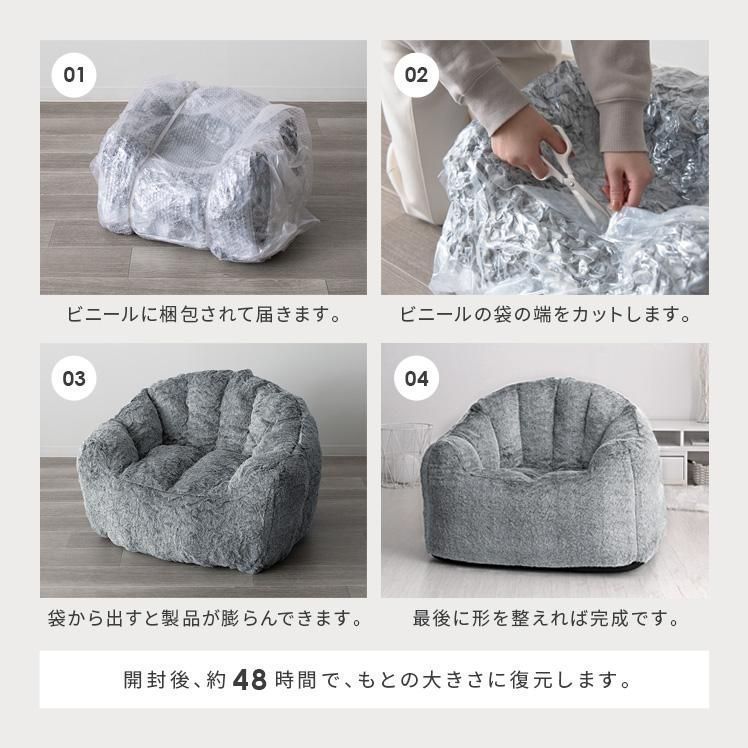 01

ビニールに梱包されて届きます。

02

ビニールの袋の端をカットします。

03

袋から出すと製品が膨らんできます。

04

最後に形を整えれば完成です。

開封後、約48時間で、もとの大きさに復元します。