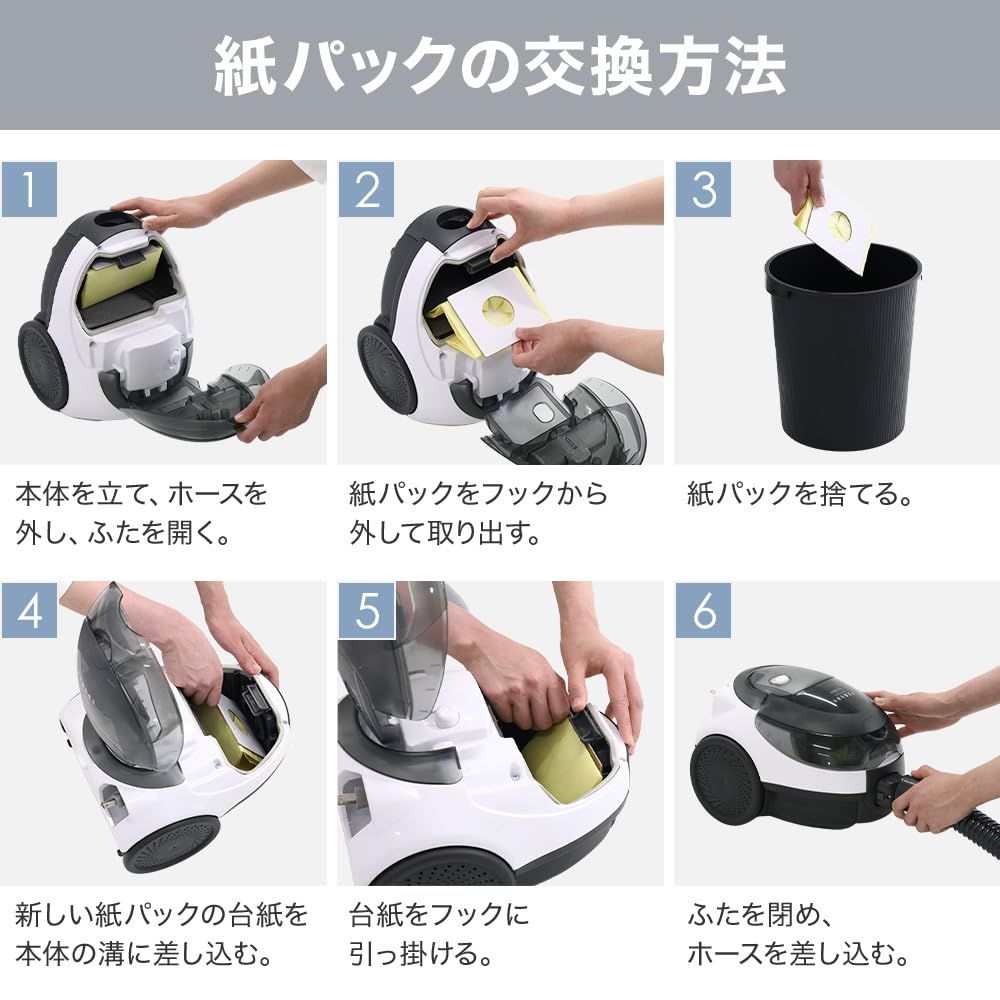 紙パックの交換方法

1
本体を立て、ホースを外し、ふたを開く。

2
紙パックをフックから外して取り出す。

3
紙パックを捨てる。

4
新しい紙パックの台紙を本体の溝に差し込む。

5
台紙をフックに引っ掛ける。

6
ふたを閉め、ホースを差し込む。