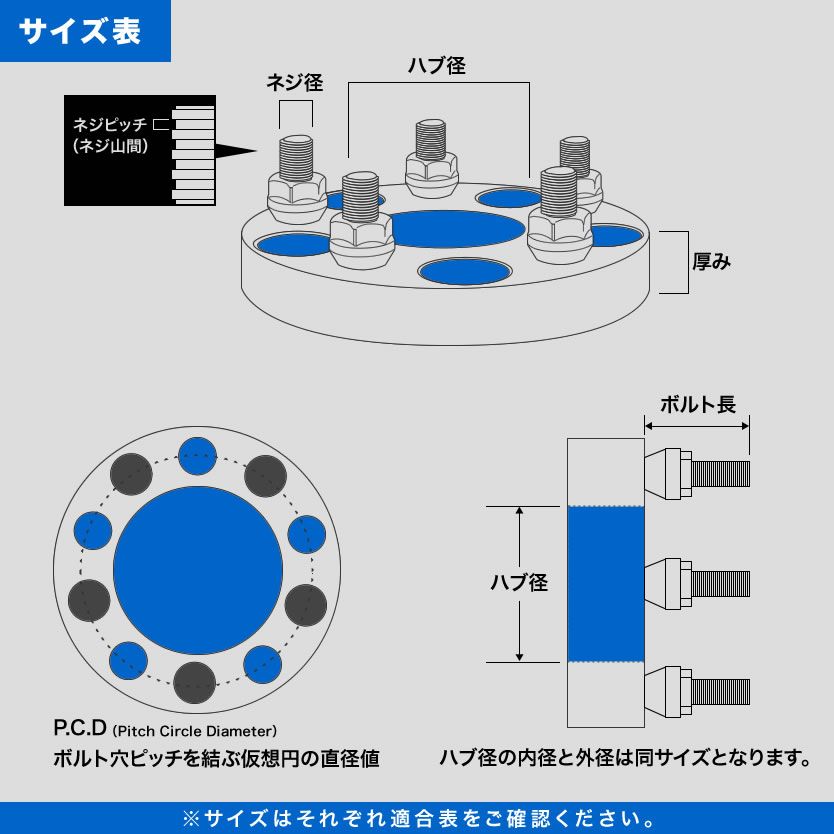 サイズ表

ネジ径

ハブ径

ネジピッチ
(ネジ山間)

厚み

ボルト長

ハブ径

P.C.D (Pitch Circle Diameter)
ボルト穴ピッチを結ぶ仮想円の直径値

ハブ径の内径と外径は同サイズとなります。

※サイズはそれぞれ適合表をご確認ください。