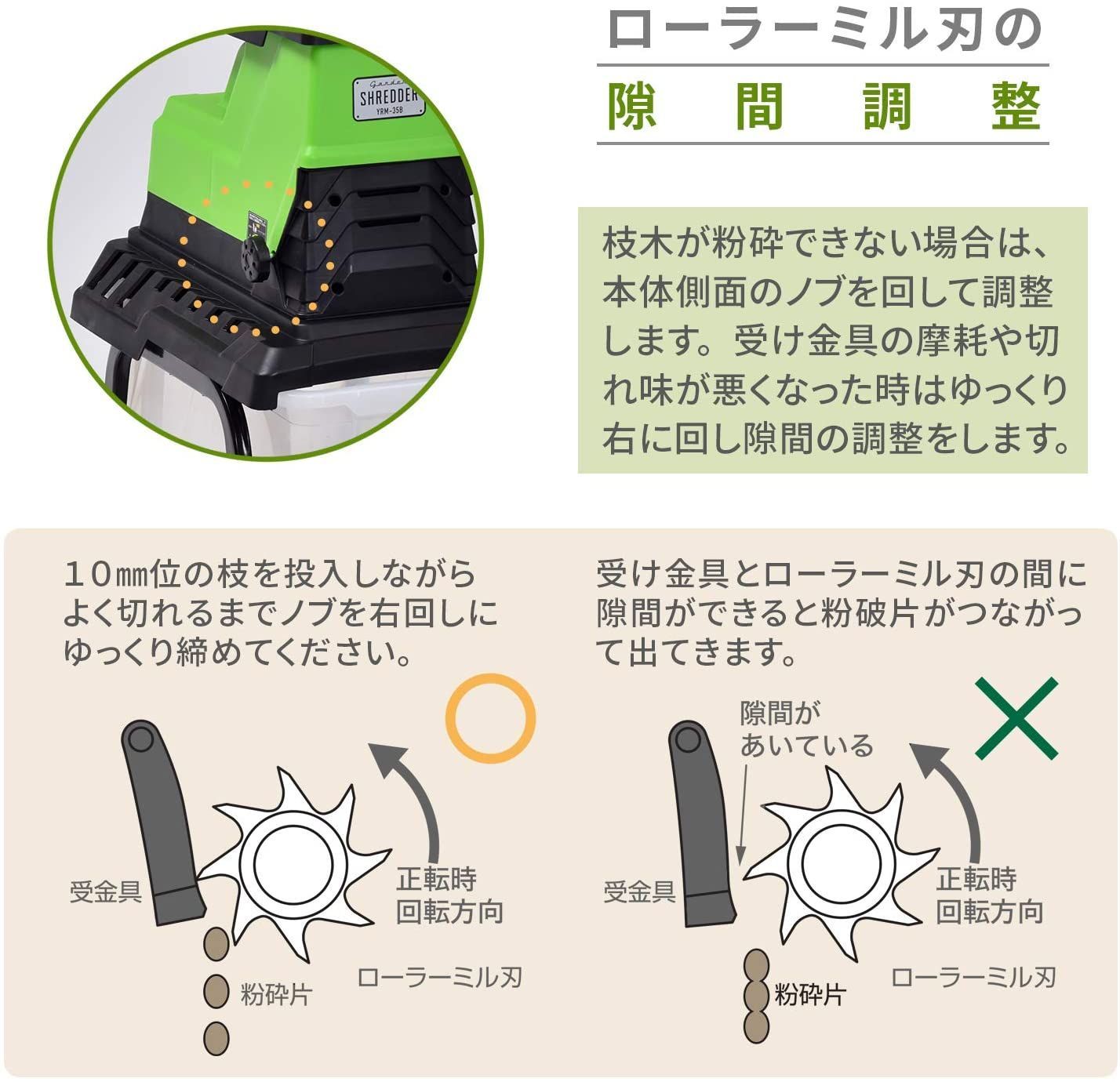 Garden
SHREDDER
YRM-35B

ローラーミル刃の
隙間調整

枝木が粉砕できない場合は、本体側面のノブを回して調整します。受け金具の摩耗や切れ味が悪くなった時はゆっくり右に回し隙間の調整をします。

10mm位の枝を投入しながらよく切れるまでノブを右回しにゆっくり締めてください。

受金具
正転時
回転方向
ローラーミル刃
粉砕片

受け金具とローラーミル刃の間に隙間ができると粉破片がつながって出てきます。

隙間が
あいている
受金具
正転時
回転方向
ローラーミル刃
粉砕片