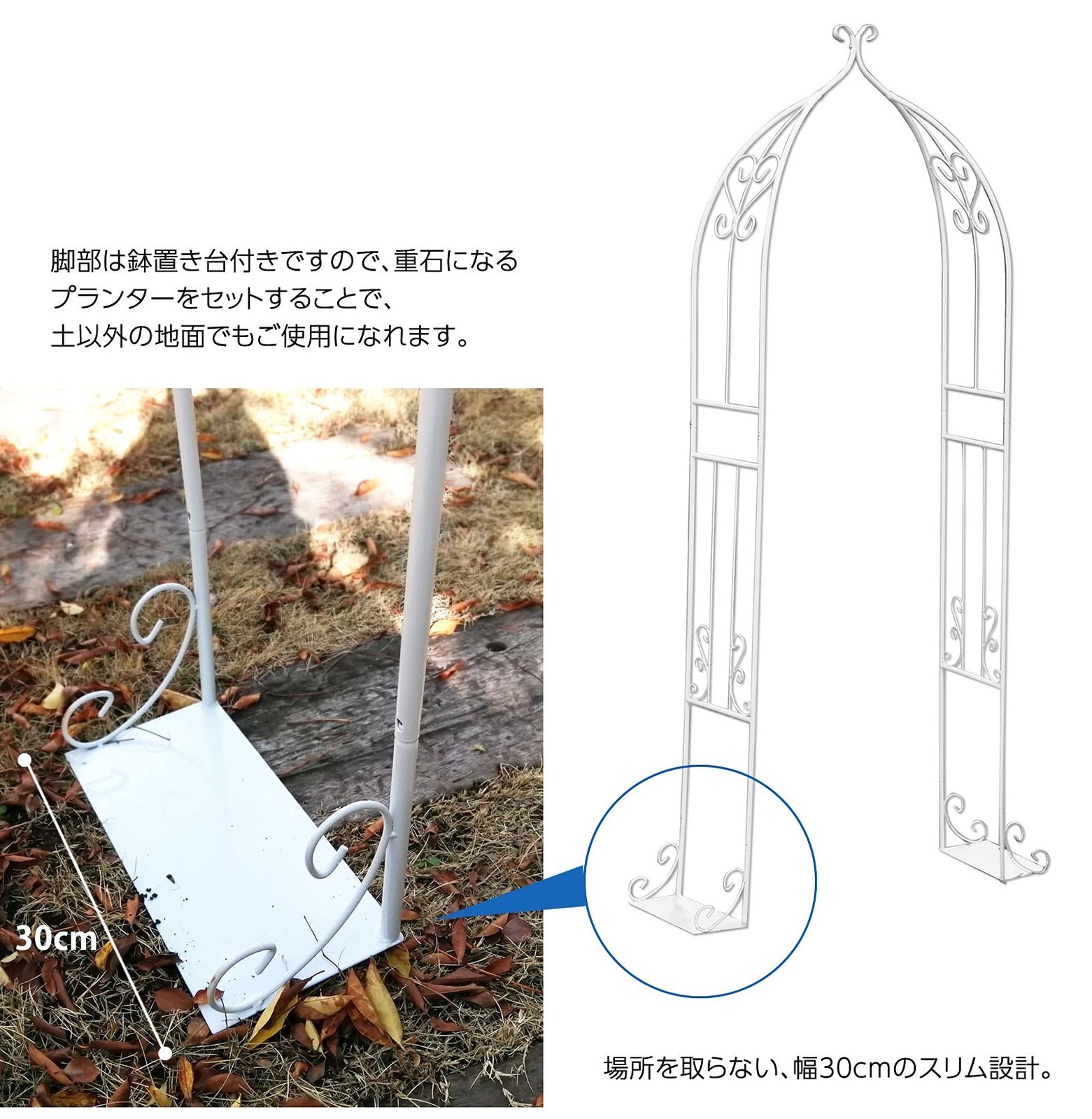 脚部は鉢置き台付きですので、重石になるプランターをセットすることで、土以外の地面でもご使用になれます。

30cm

場所を取らない、幅30cmのスリム設計。