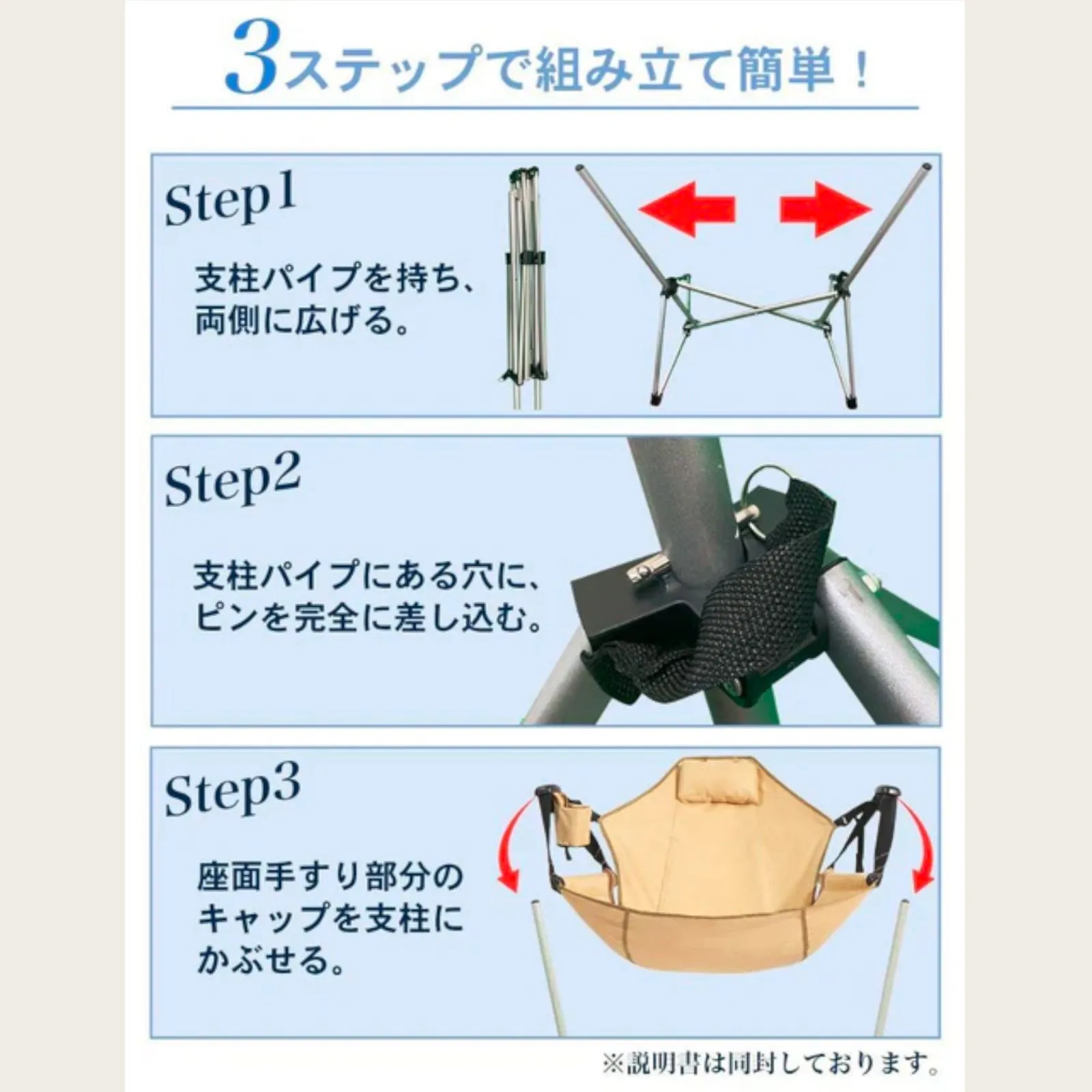 3ステップで組み立て簡単！

Step1

支柱パイプを持ち、両側に広げる。

Step2

支柱パイプにある穴に、ピンを完全に差し込む。

Step3

座面手すり部分のキャップを支柱にかぶせる。

※説明書は同封しております。