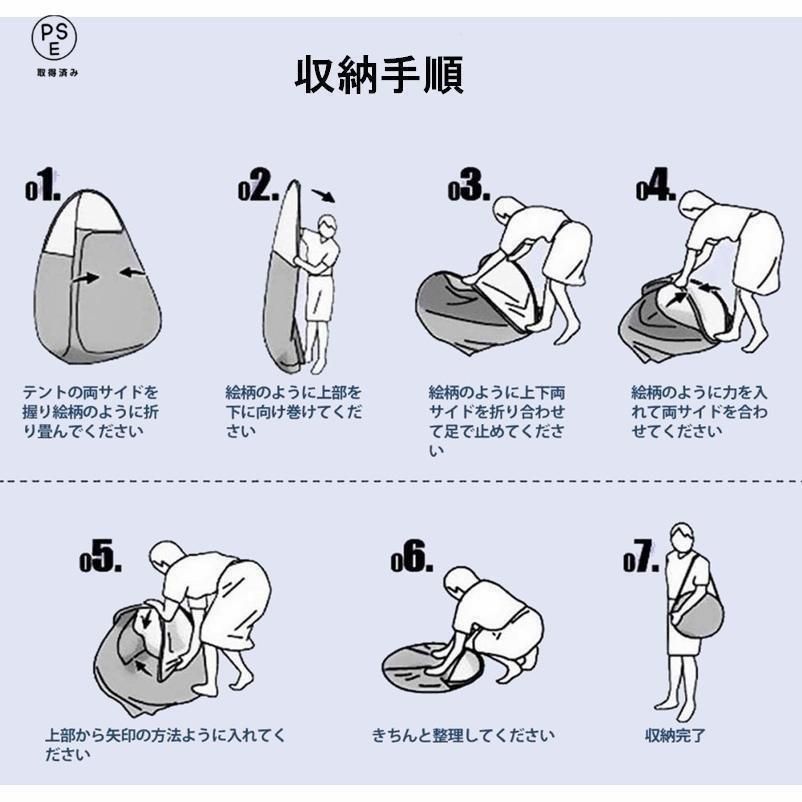 PSE
取得済み

収納手順

01.
テントの両サイドを握り絵柄のように折り畳んでください

02.
絵柄のように上部を下に向け巻けてください

03.
絵柄のように上下両サイドを折り合わせて足で止めてください

04.
絵柄のように力を入れて両サイドを合わせてください

05.
上部から矢印の方法ように入れてください

06.
きちんと整理してください

07.
収納完了