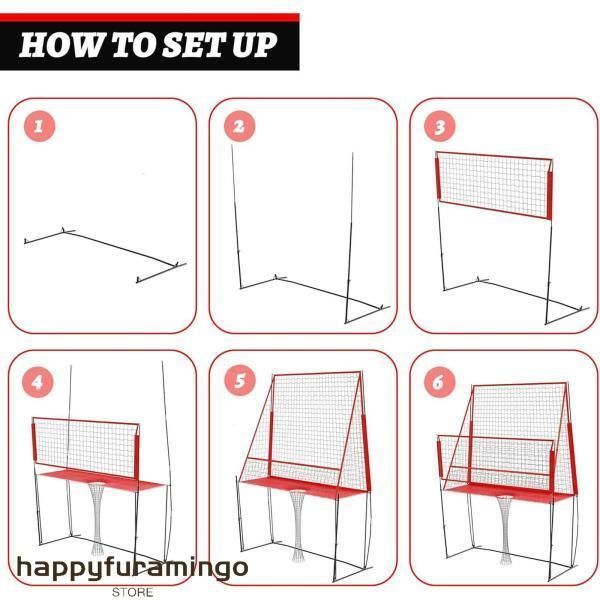 HOW TO SET UP

1

2

3

4

5

6

happyfuramingo
STORE