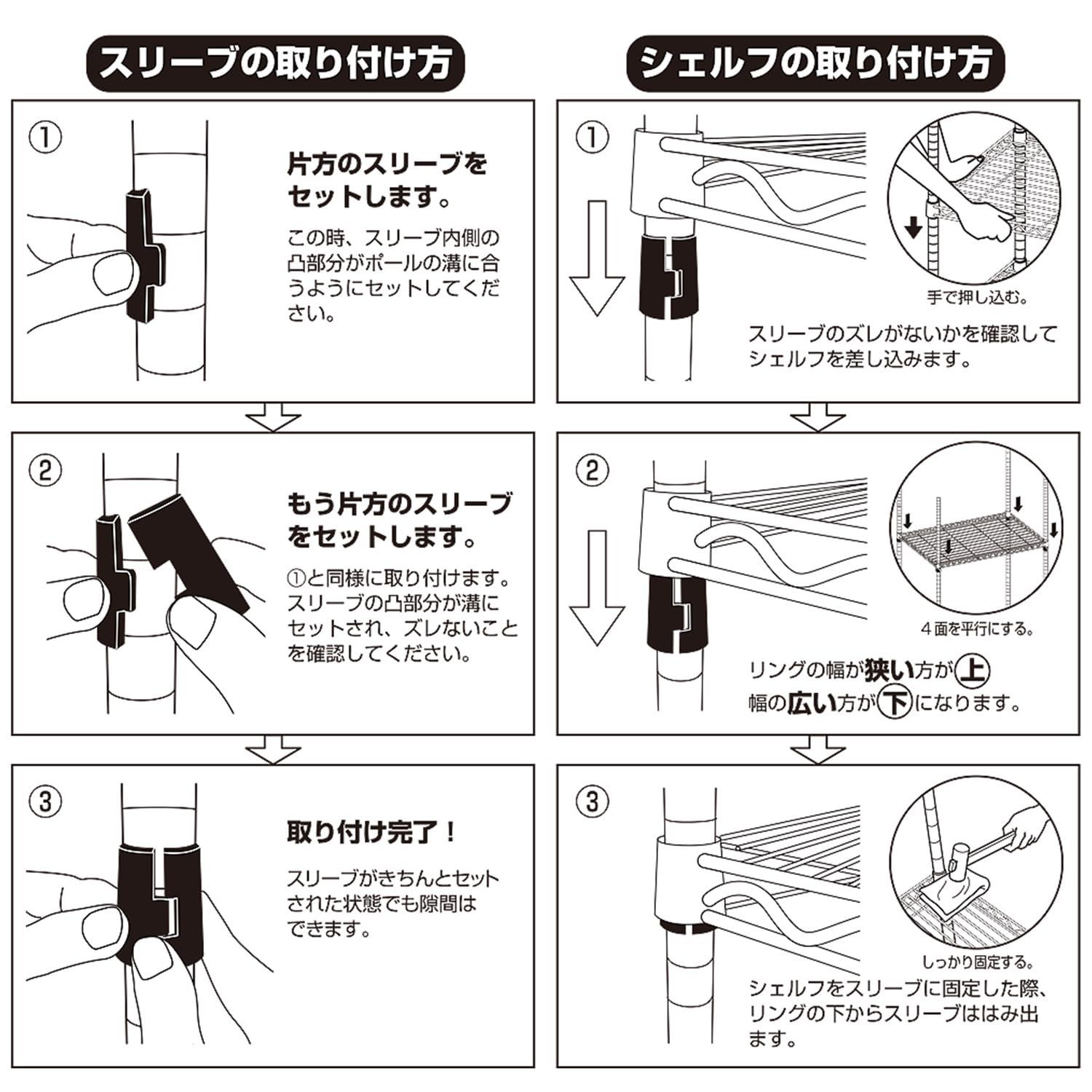 スリーブの取り付け方

①

片方のスリーブをセットします。

この時、スリーブ内側の凸部分がポールの溝に合うようにセットしてください。

②

もう片方のスリーブをセットします。

①と同様に取り付けます。スリーブの凸部分が溝にセットされ、ズレないことを確認してください。

③

取り付け完了！

スリーブがきちんとセットされた状態でも隙間はできます。

シェルフの取り付け方

①

手で押し込む。

スリーブのズレがないかを確認してシェルフを差し込みます。

②

4面を平行にする。

リングの幅が狭い方が上
幅の広い方が下になります。

③

しっかり固定する。

シェルフをスリーブに固定した際、リングの下からスリーブははみ出ます。