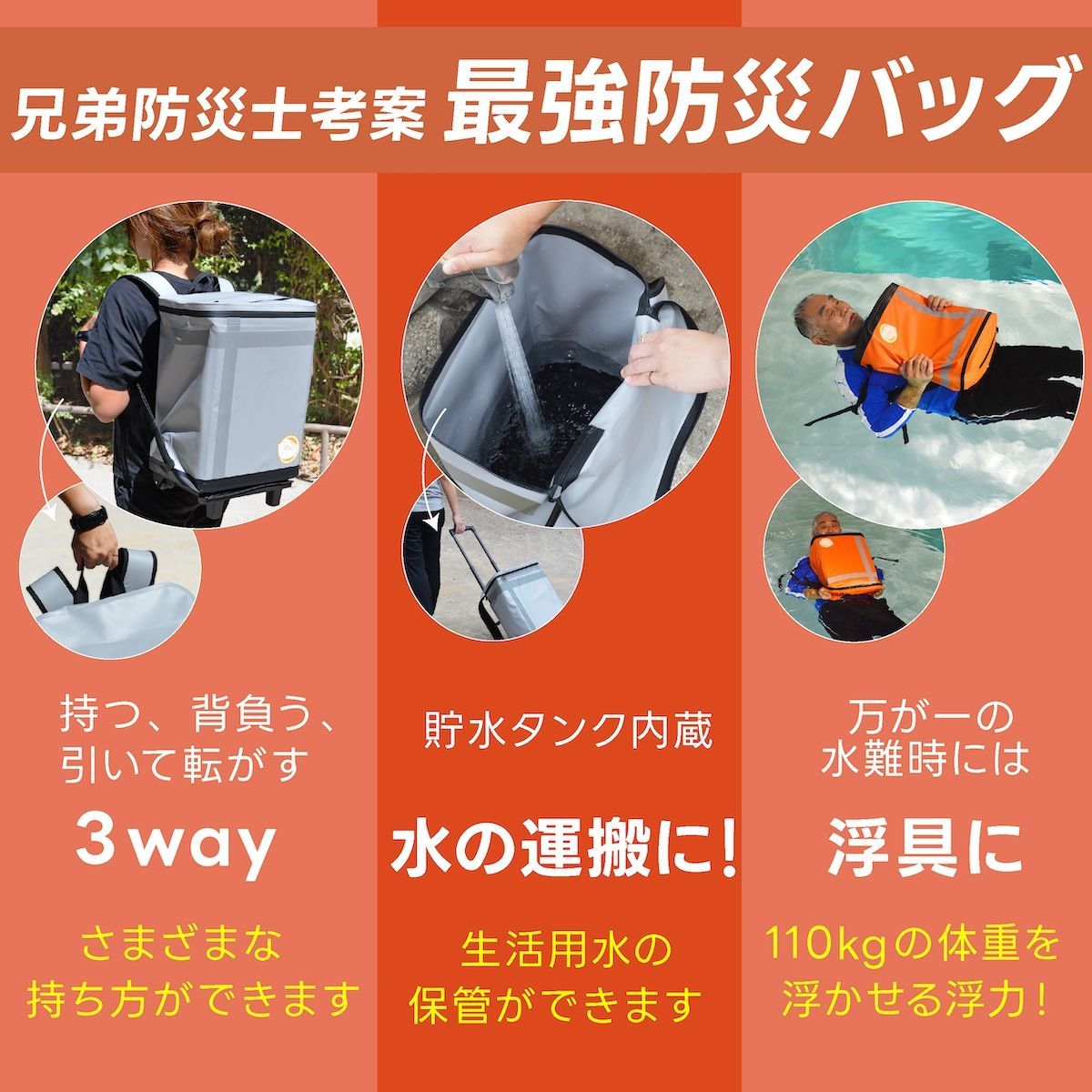 兄弟防災士考案 最強防災バッグ

持つ、背負う、引いて転がす

3way

さまざまな持ち方ができます

貯水タンク内蔵

水の運搬に!

生活用水の保管ができます

万が一の水難時には

浮具に

110kgの体重を浮かせる浮力!