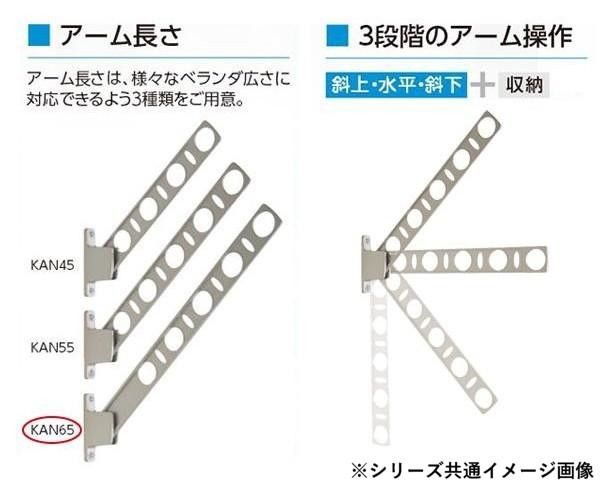 ■ アーム長さ

アーム長さは、様々なベランダ広さに対応できるよう3種類をご用意。

KAN45

KAN55

KAN65

■ 3段階のアーム操作

斜上・水平・斜下 + 収納

※シリーズ共通イメージ画像