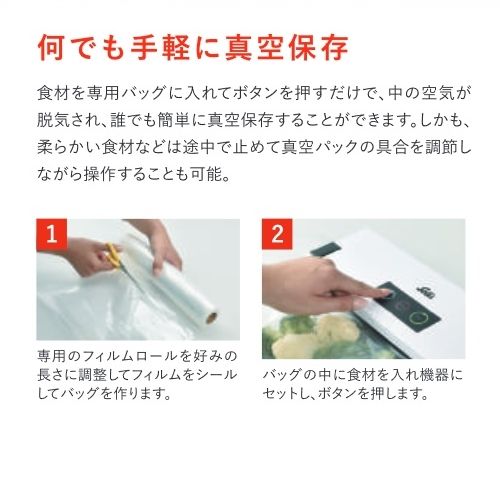 何でも手軽に真空保存

食材を専用バッグに入れてボタンを押すだけで、中の空気が脱気され、誰でも簡単に真空保存することができます。しかも、柔らかい食材などは途中で止めて真空パックの具合を調節しながら操作することも可能。

1

専用のフィルムロールを好みの長さに調整してフィルムをシールしてバッグを作ります。

2

バッグの中に食材を入れ機器にセットし、ボタンを押します。