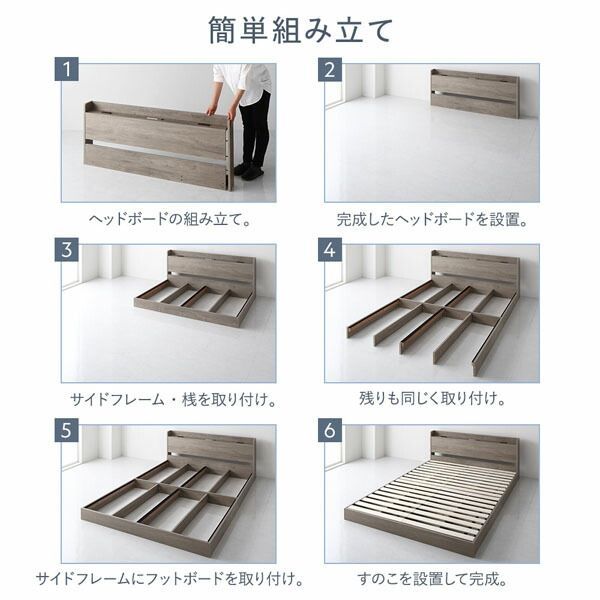 簡単組み立て

1

ヘッドボードの組み立て。

2

完成したヘッドボードを設置。

3

サイドフレーム・桟を取り付け。

4

残りも同じく取り付け。

5

サイドフレームにフットボードを取り付け。

6

すのこを設置して完成。