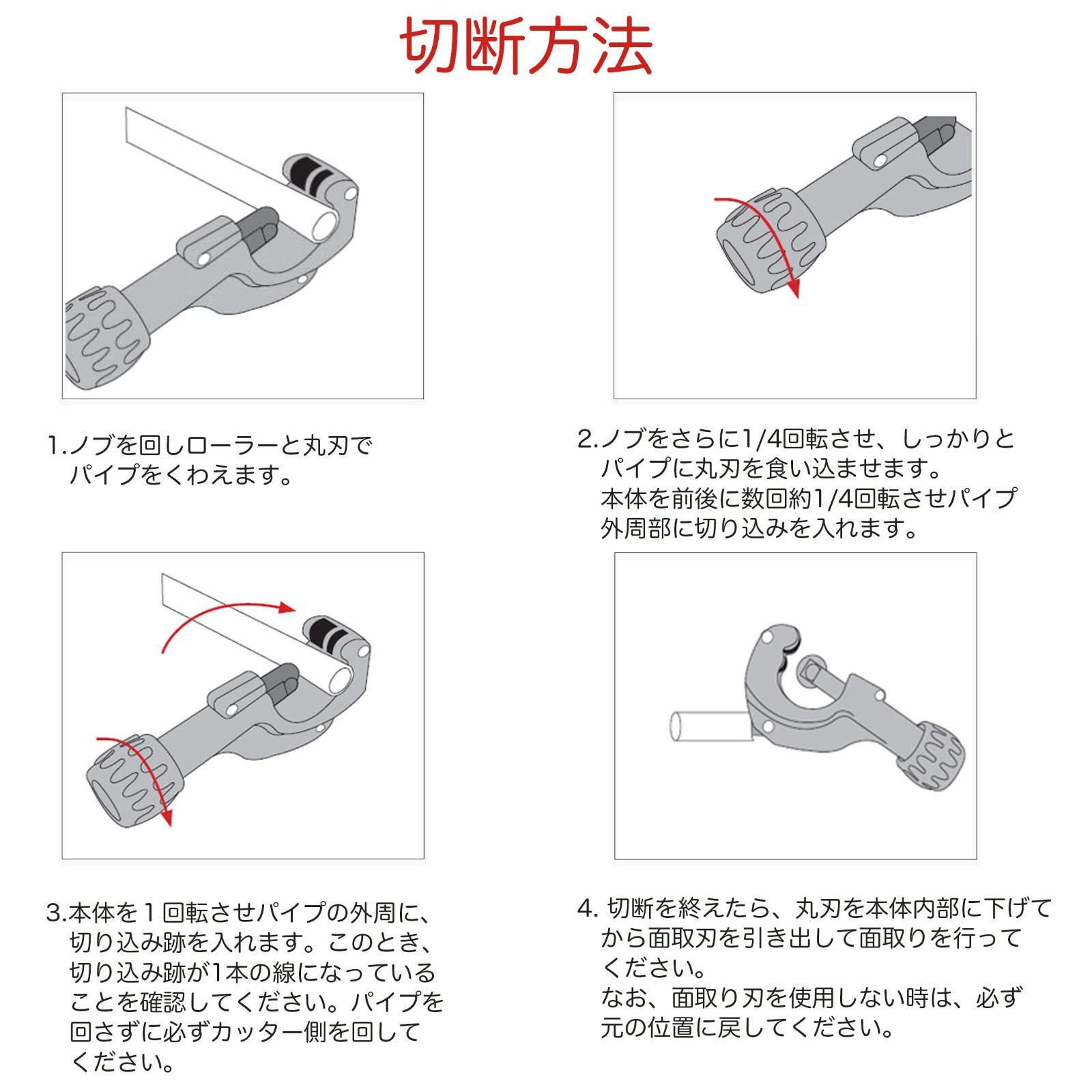 切断方法

1.ノブを回しローラーと丸刃でパイプをくわえます。

2.ノブをさらに1/4回転させ、しっかりとパイプに丸刃を食い込ませます。
本体を前後に数回約1/4回転させパイプ外周部に切り込みを入れます。

3.本体を１回転させパイプの外周に、切り込み跡を入れます。このとき、切り込み跡が1本の線になっていることを確認してください。パイプを回さずに必ずカッター側を回してください。

4. 切断を終えたら、丸刃を本体内部に下げてから面取刃を引き出して面取りを行ってください。
なお、面取り刃を使用しない時は、必ず元の位置に戻してください。