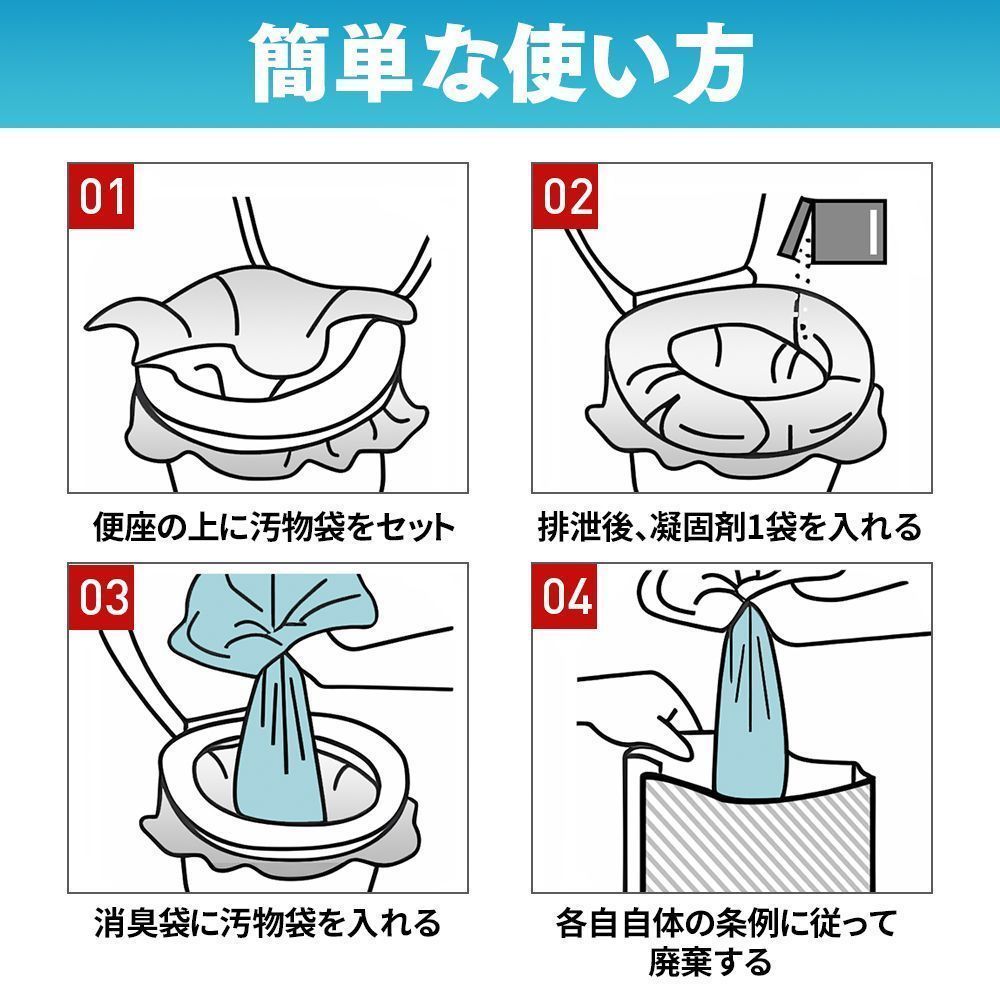 簡単な使い方

01

便座の上に汚物袋をセット

02

排泄後、凝固剤1袋を入れる

03

消臭袋に汚物袋を入れる

04

各自自体の条例に従って廃棄する