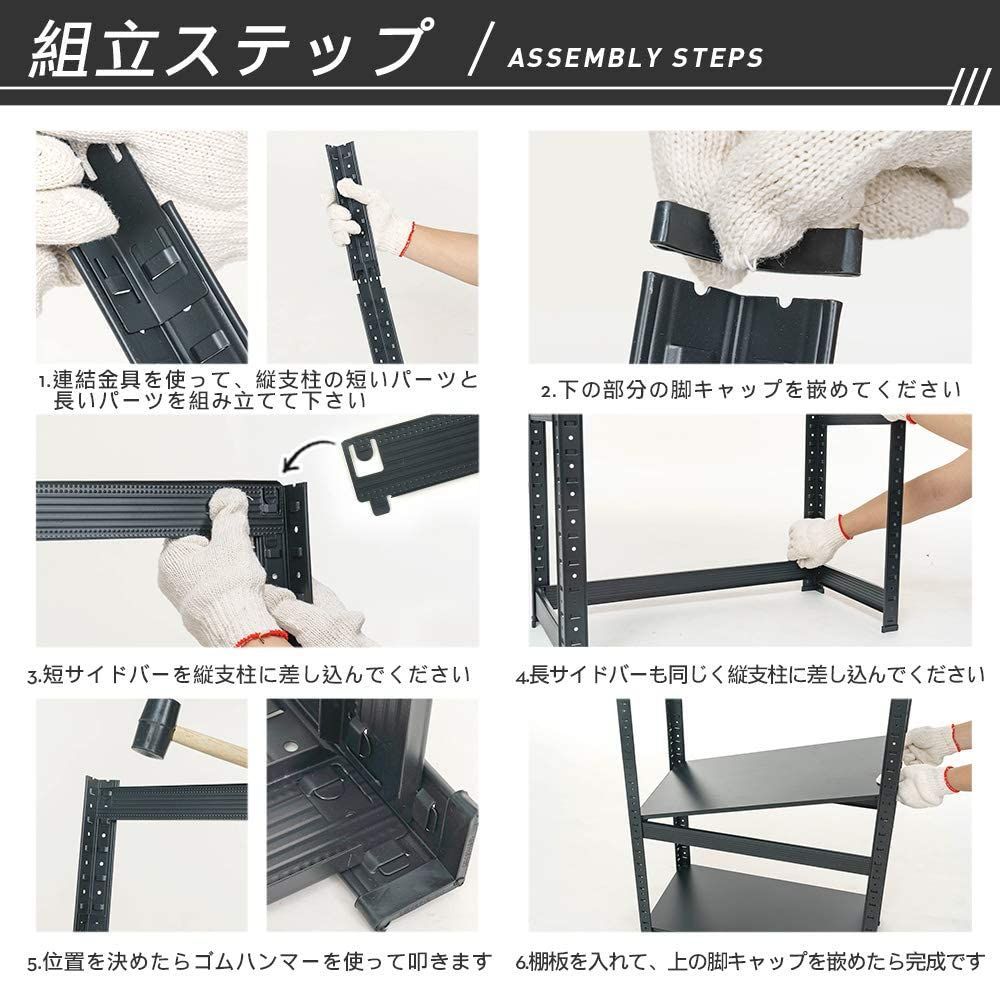 組立ステップ / ASSEMBLY STEPS

1.連結金具を使って、縦支柱の短いパーツと長いパーツを組み立てて下さい

2.下の部分の脚キャップを嵌めてください

3.短サイドバーを縦支柱に差し込んでください

4.長サイドバーも同じく縦支柱に差し込んでください

5.位置を決めたらゴムハンマーを使って叩きます

6.棚板を入れて、上の脚キャップを嵌めたら完成です