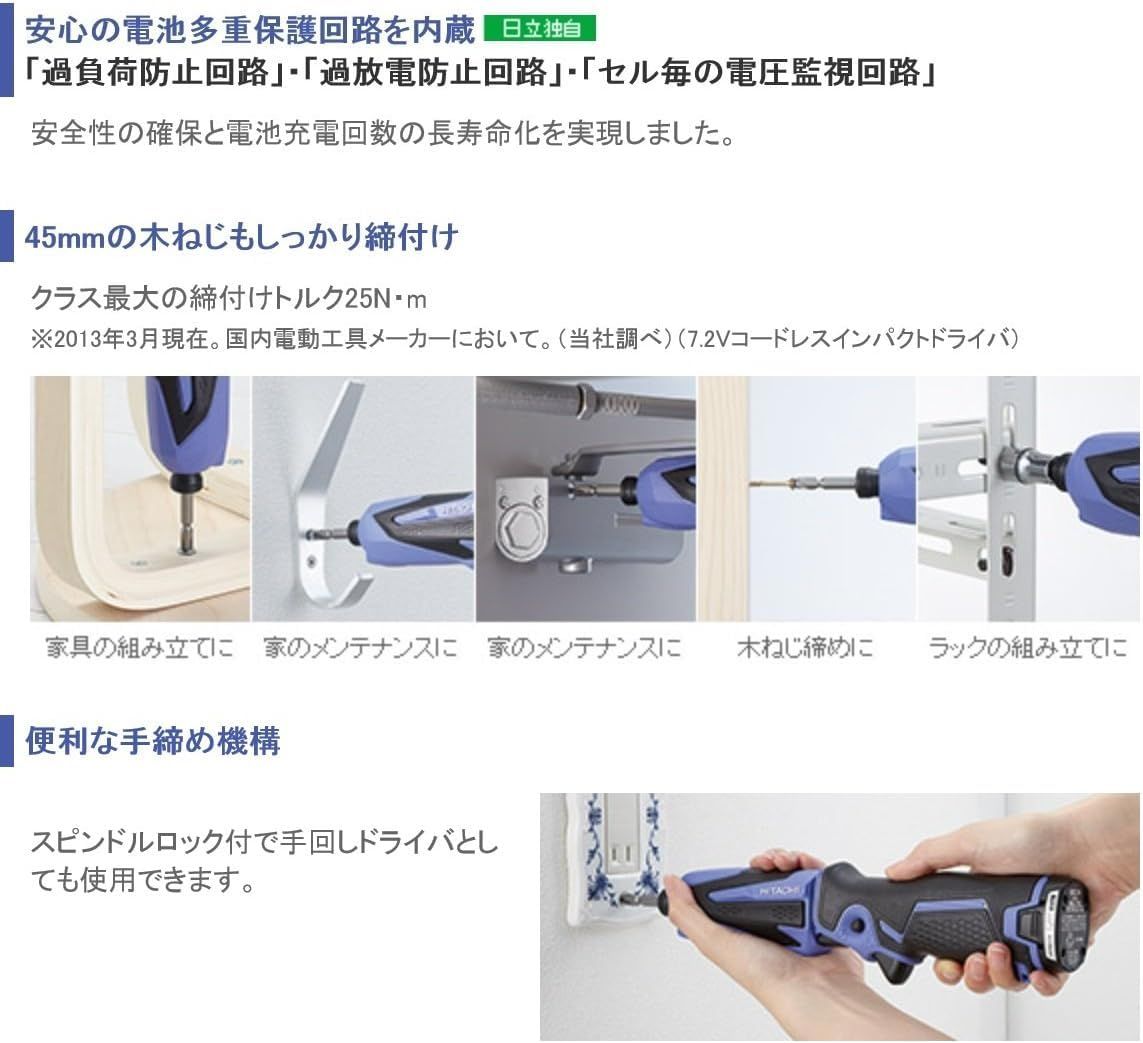 安心の電池多重保護回路を内蔵 日立独自
「過負荷防止回路」・「過放電防止回路」・「セル毎の電圧監視回路」

安全性の確保と電池充電回数の長寿命化を実現しました。

45mmの木ねじもしっかり締付け

クラス最大の締付けトルク25N・m
※2013年3月現在。国内電動工具メーカーにおいて。（当社調べ）（7.2Vコードレスインパクトドライバ）

家具の組み立てに 家のメンテナンスに 家のメンテナンスに 木ねじ締めに ラックの組み立てに

便利な手締め機構

スピンドルロック付で手回しドライバとしても使用できます。

HITACHI