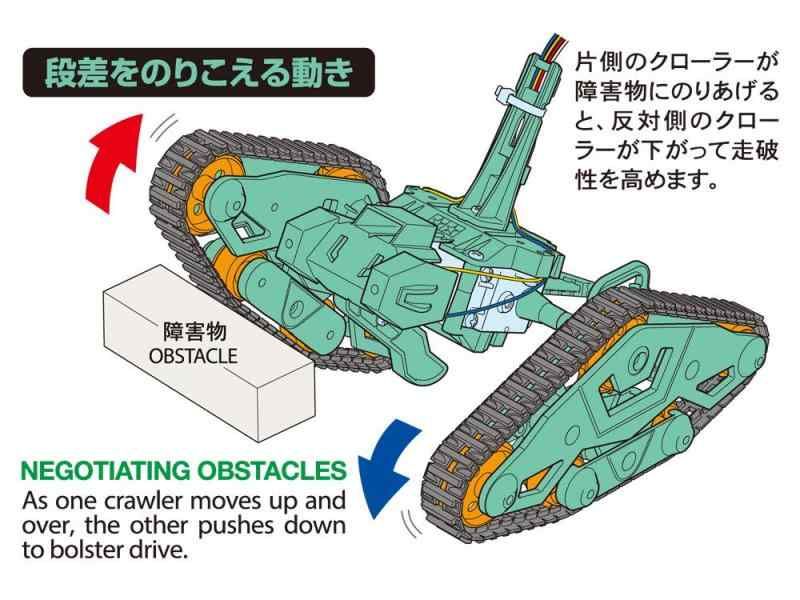 段差をのりこえる動き

片側のクローラーが障害物にのりあげると、反対側のクローラーが下がって走破性を高めます。

障害物
OBSTACLE

NEGOTIATING OBSTACLES
As one crawler moves up and over, the other pushes down to bolster drive.