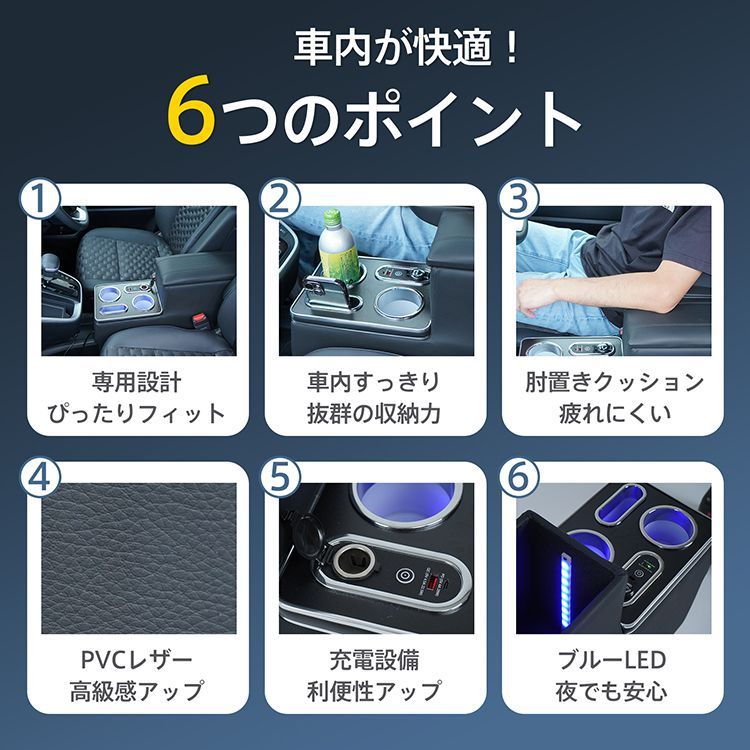 車内が快適！
6つのポイント

1
専用設計
ぴったりフィット

2
車内すっきり
抜群の収納力

3
肘置きクッション
疲れにくい

4
PVCレザー
高級感アップ

5
充電設備
利便性アップ

6
ブルーLED
夜でも安心