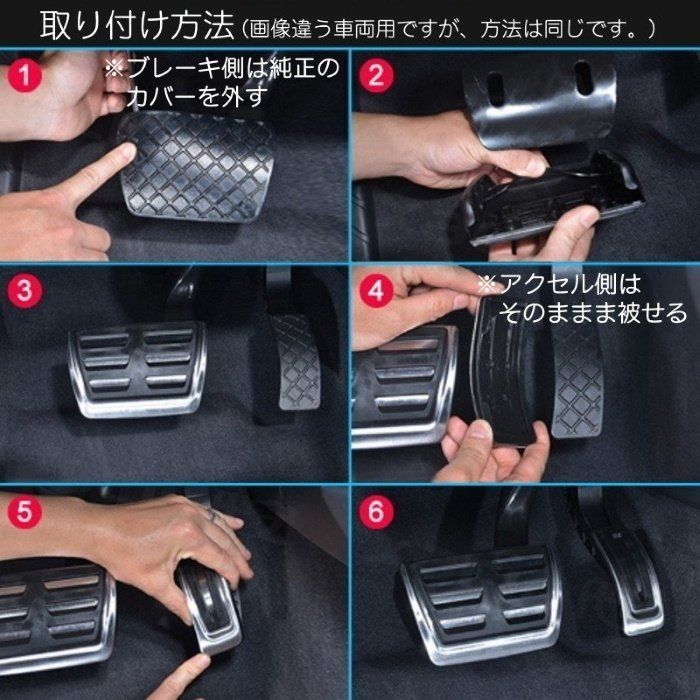 取り付け方法（画像違う車両用ですが、方法は同じです。）

1
※ブレーキ側は純正のカバーを外す

2

3

4
※アクセル側はそのままま被せる

5

6