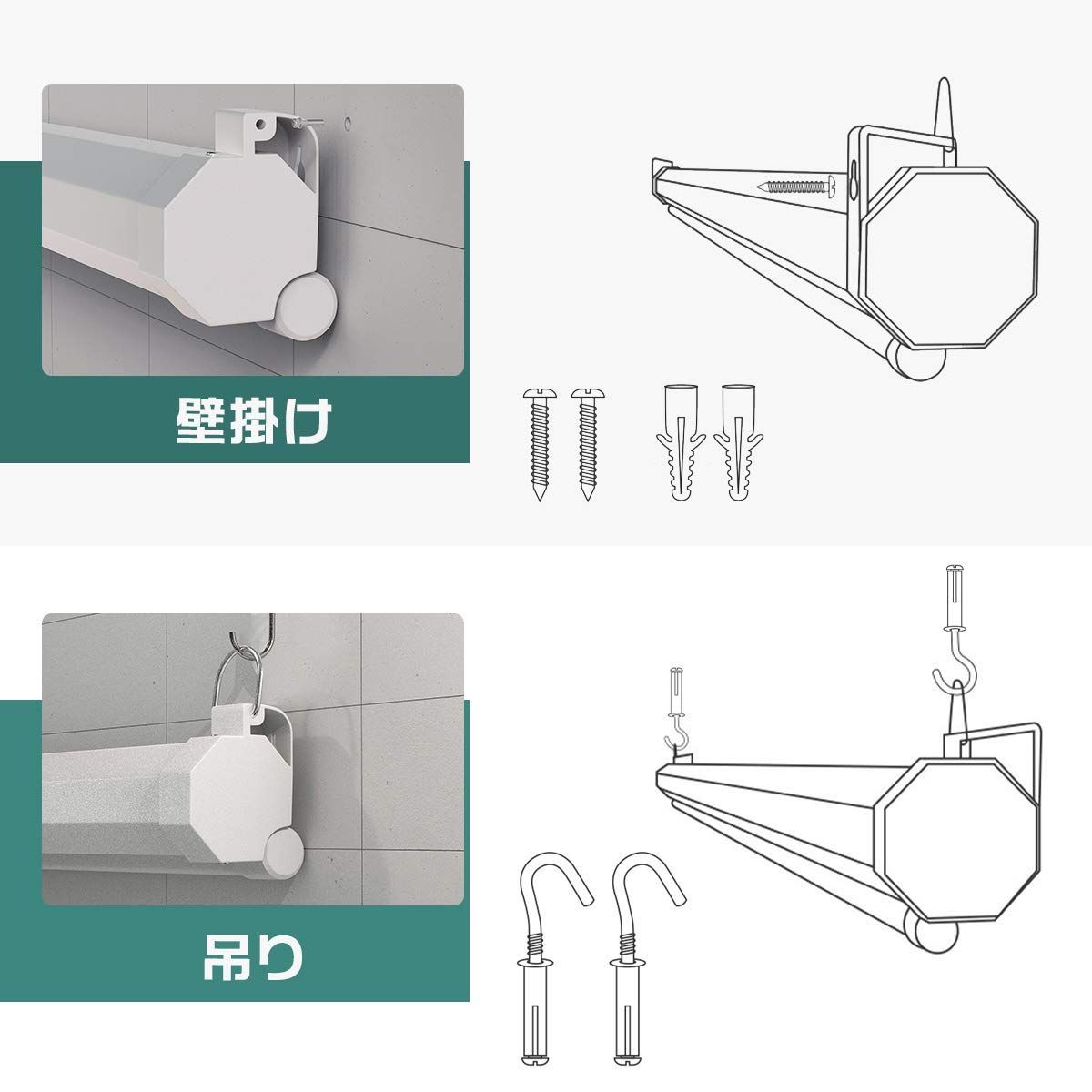 壁掛け

吊り