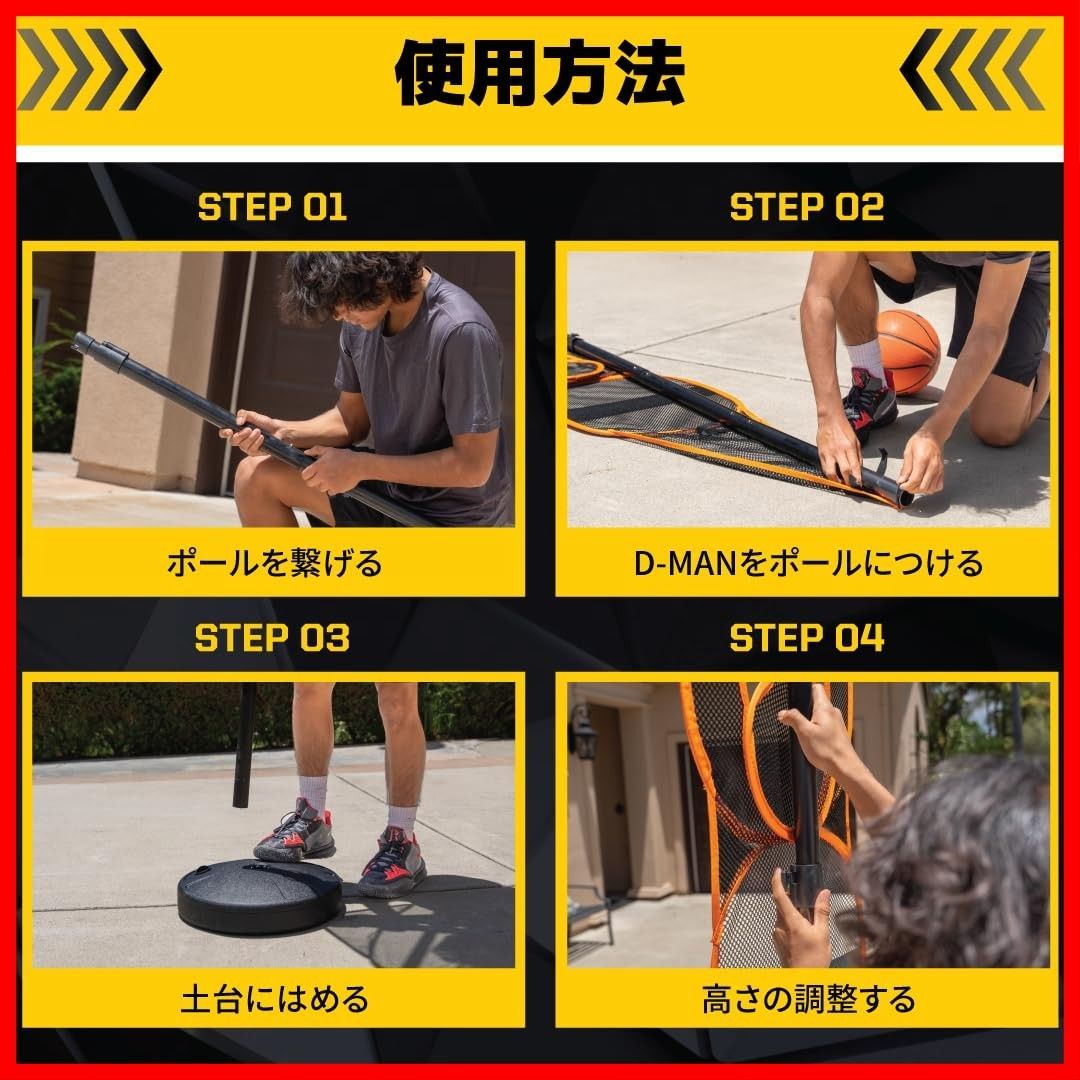 使用方法

STEP 01

ポールを繋げる

STEP 02

D-MANをポールにつける

STEP 03

土台にはめる

STEP 04

高さの調整する