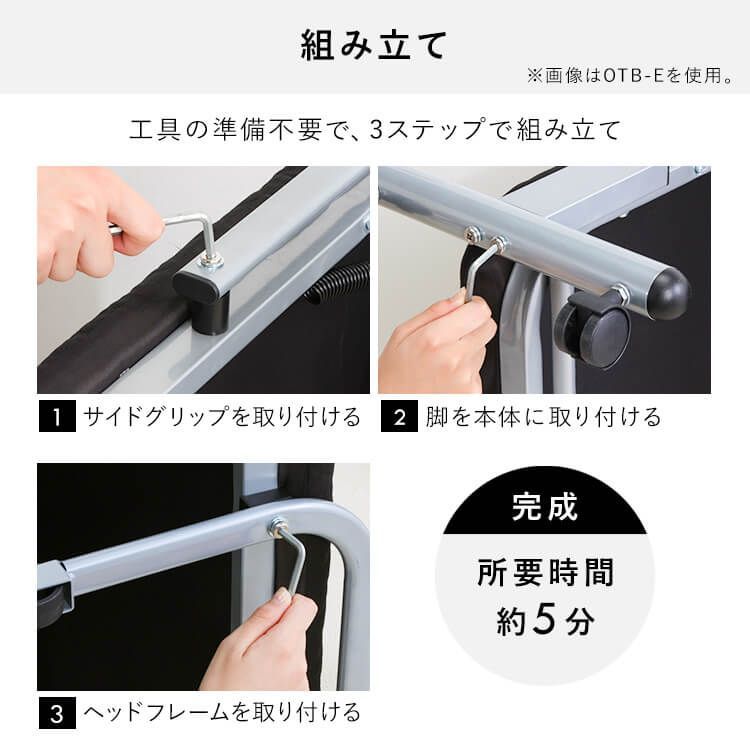 組み立て

※画像はOTB-Eを使用。

工具の準備不要で、3ステップで組み立て

1 サイドグリップを取り付ける

2 脚を本体に取り付ける

3 ヘッドフレームを取り付ける

完成

所要時間
約5分