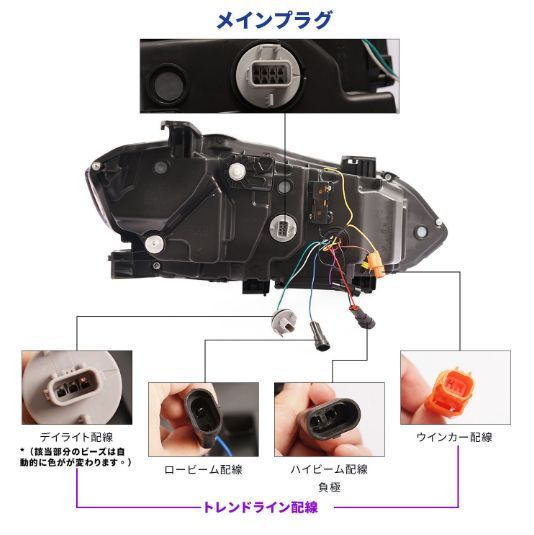 メインプラグ

デイライト配線
*（該当部分のビーズは自動的に色がが変わります。）

ロービーム配線

ハイビーム配線
負極

ウインカー配線

トレンドライン配線