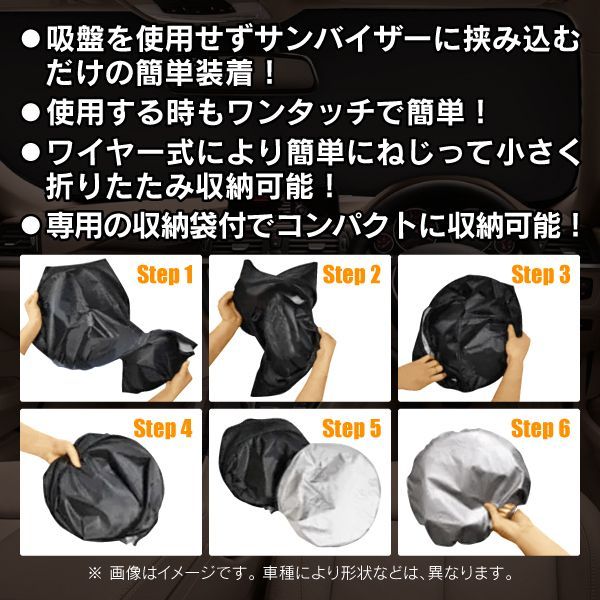 ●吸盤を使用せずサンバイザーに挟み込むだけの簡単装着！
●使用する時もワンタッチで簡単！
●ワイヤー式により簡単にねじって小さく折りたたみ収納可能！
●専用の収納袋付でコンパクトに収納可能！

Step 1

Step 2

Step 3

Step 4

Step 5

Step 6

※ 画像はイメージです。車種により形状などは、異なります。