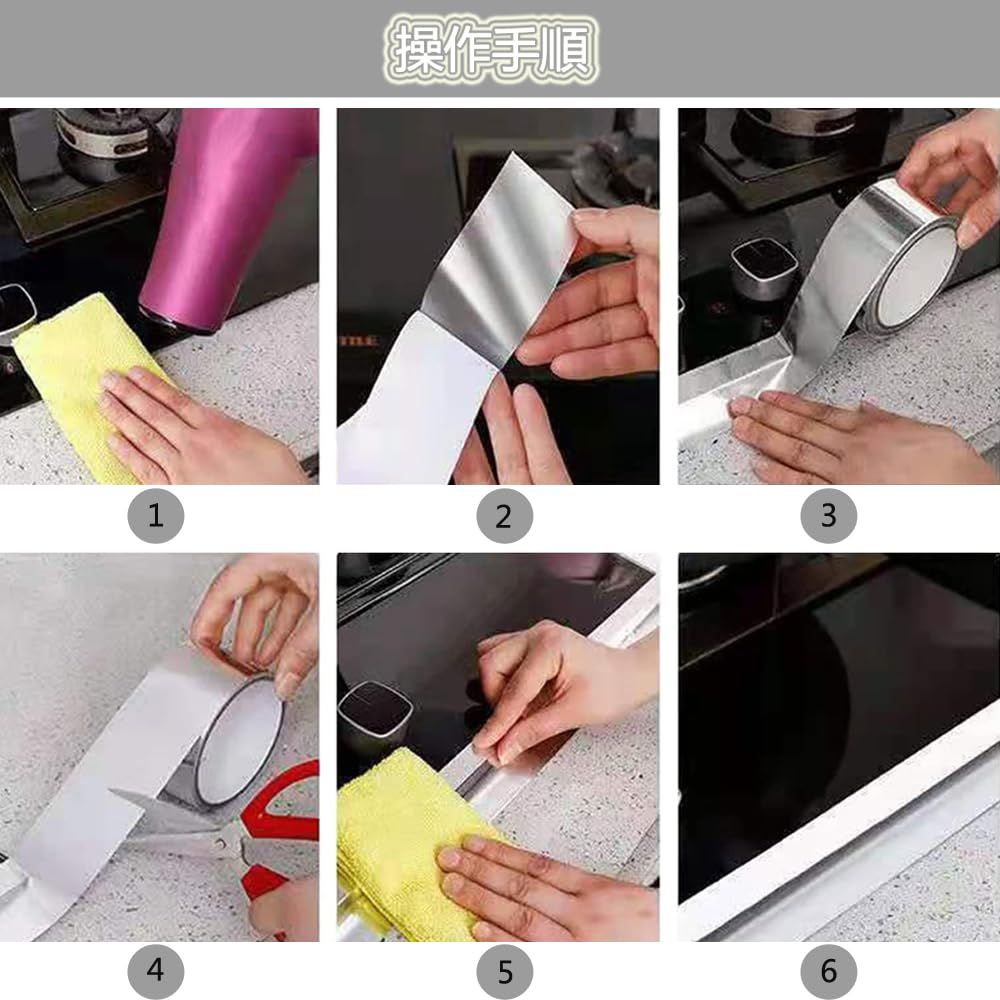 操作手順

1

2

3

4

5

6