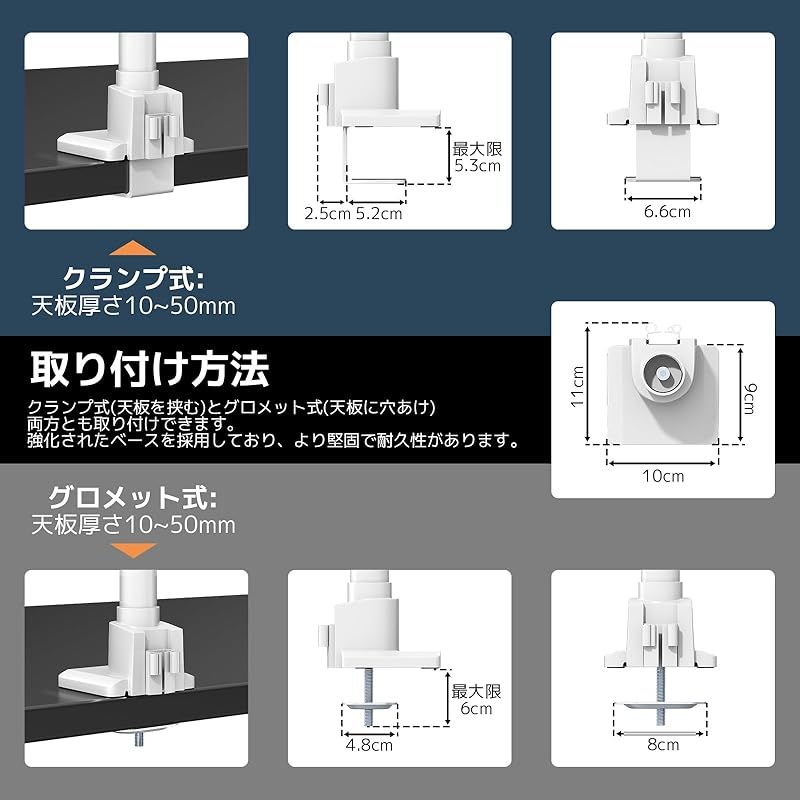 最大限
5.3cm

2.5cm 5.2cm

6.6cm

クランプ式:
天板厚さ10~50mm

取り付け方法

クランプ式(天板を挟む)とグロメット式(天板に穴あけ)
両方とも取り付けできます。
強化されたベースを採用しており、より堅固で耐久性があります。

11cm

9cm

10cm

グロメット式:
天板厚さ10~50mm

最大限
6cm

4.8cm

8cm