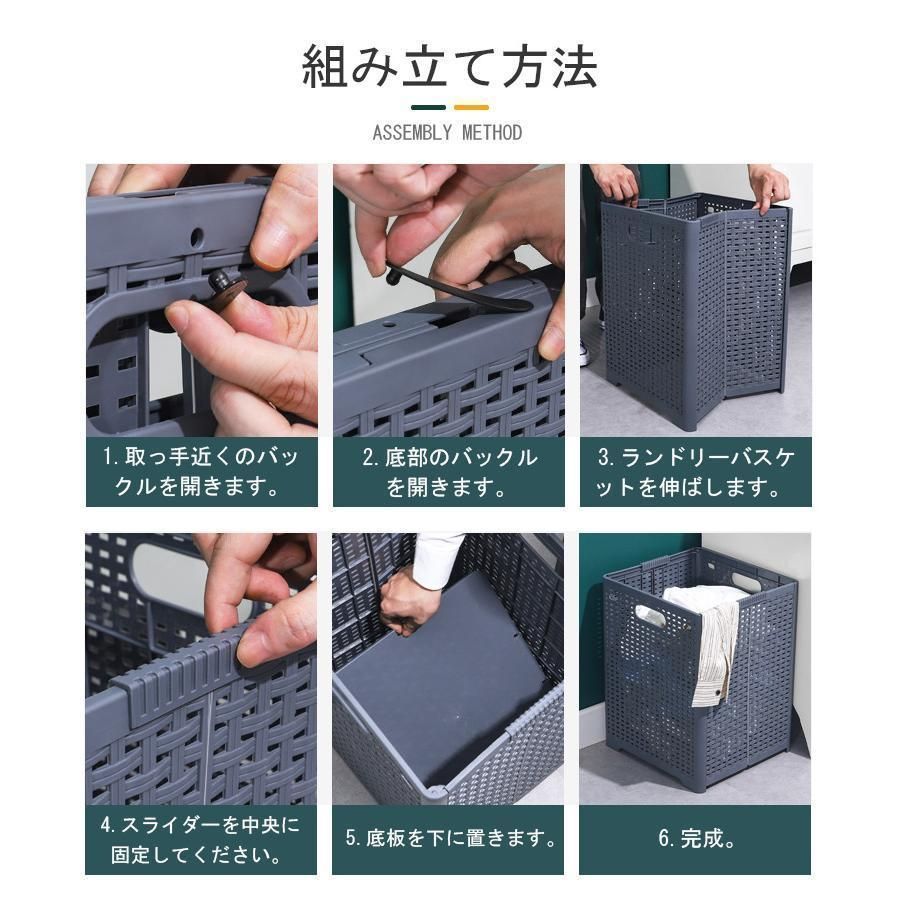 組み立て方法

ASSEMBLY METHOD

1. 取っ手近くのバックルを開きます。

2. 底部のバックルを開きます。

3. ランドリーバスケットを伸ばします。

4. スライダーを中央に固定してください。

5. 底板を下に置きます。

6. 完成。