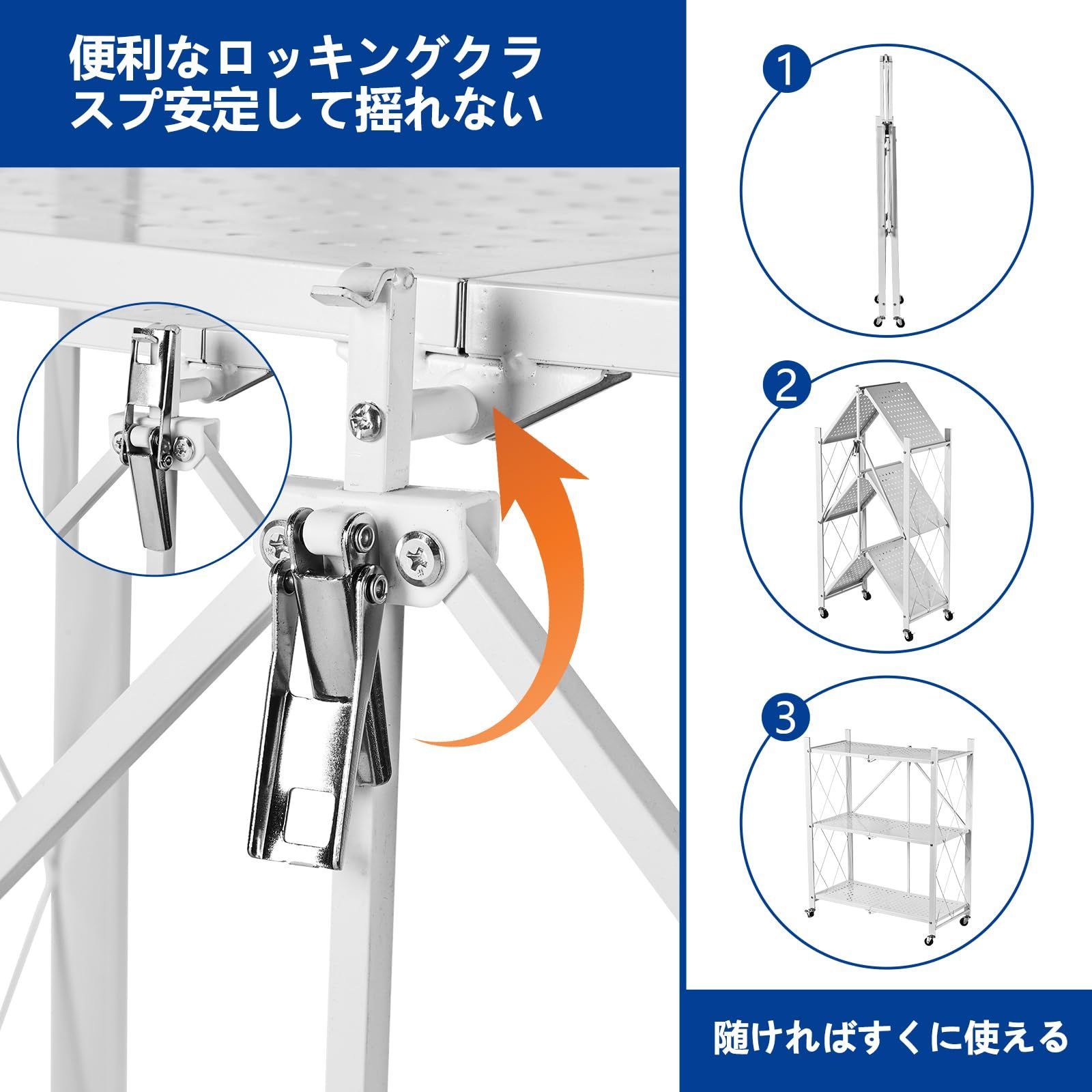 便利なロッキングクラスプ安定して揺れない

1

2

3

随ければすくに使える