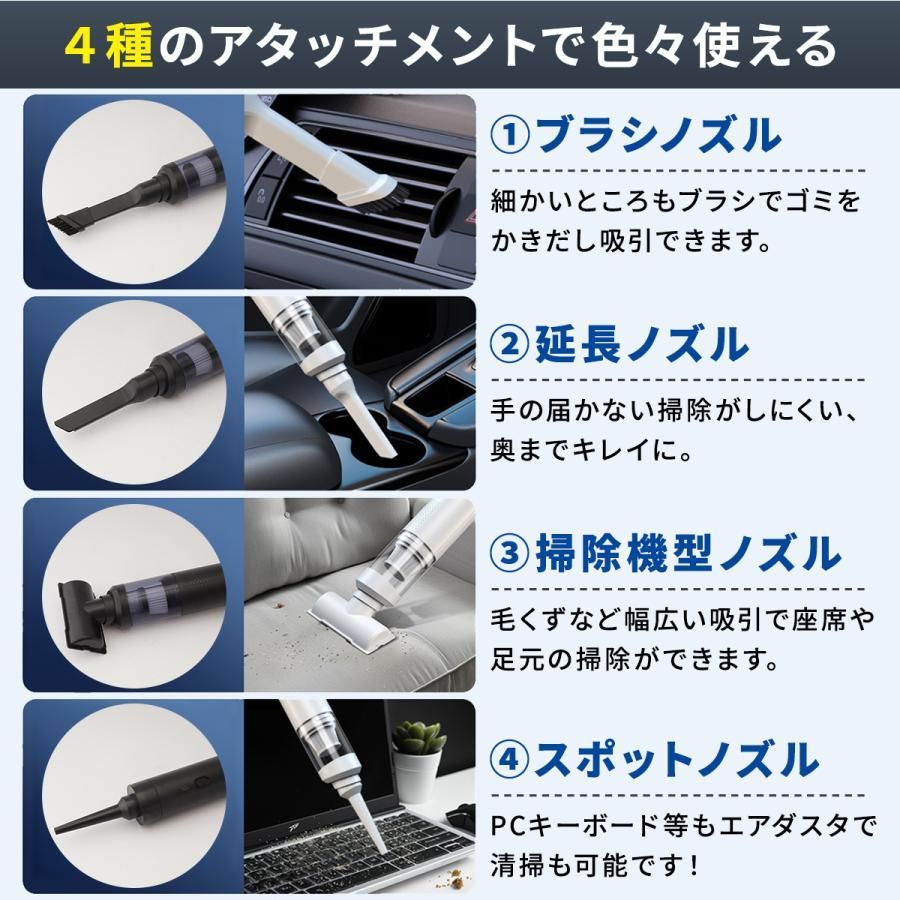 4種のアタッチメントで色々使える

①ブラシノズル

細かいところもブラシでゴミをかきだし吸引できます。

②延長ノズル

手の届かない掃除がしにくい、奥までキレイに。

③掃除機型ノズル

毛くずなど幅広い吸引で座席や足元の掃除ができます。

④スポットノズル

PCキーボード等もエアダスタで清掃も可能です！