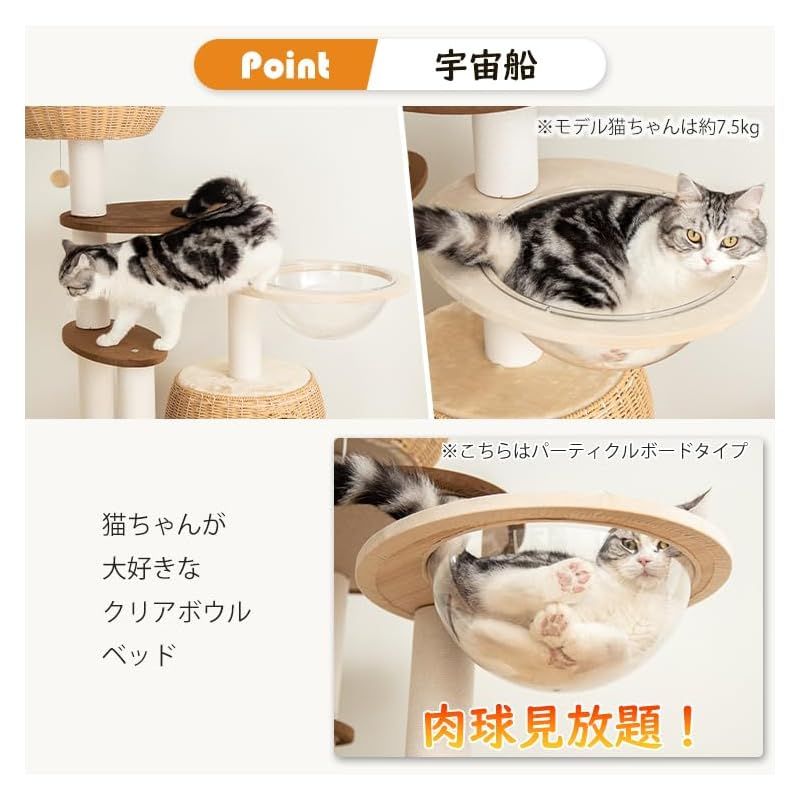 Point 宇宙船

※モデル猫ちゃんは約7.5kg

※こちらはパーティクルボードタイプ

猫ちゃんが
大好きな
クリアボウル
ベッド

肉球見放題！