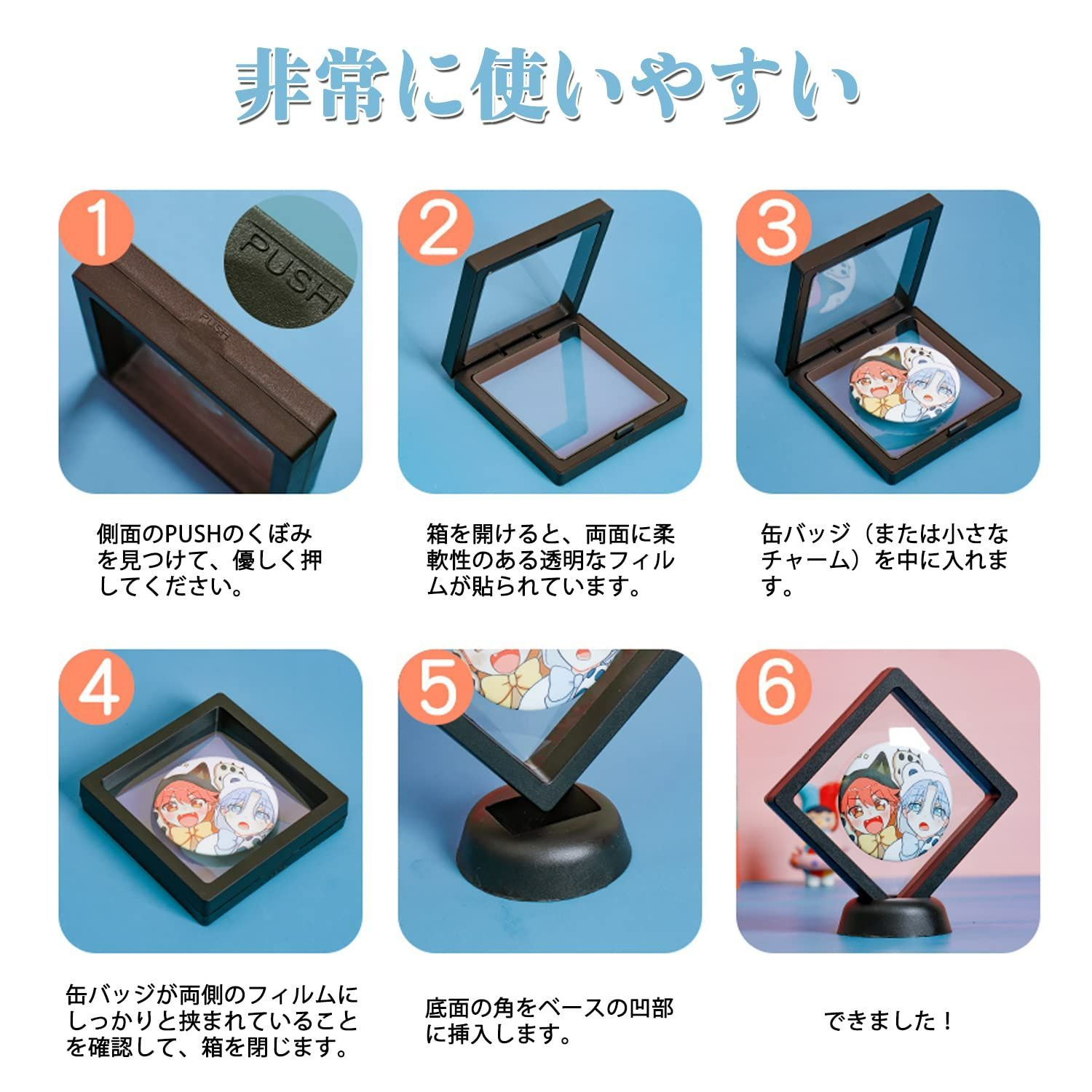 非常に使いやすい

1
PUSH
PUSH

側面のPUSHのくぼみを見つけて、優しく押してください。

2

箱を開けると、両面に柔軟性のある透明なフィルムが貼られています。

3

缶バッジ（または小さなチャーム）を中に入れます。

4

缶バッジが両側のフィルムにしっかりと挟まれていることを確認して、箱を閉じます。

5

底面の角をベースの凹部に挿入します。

6

できました！