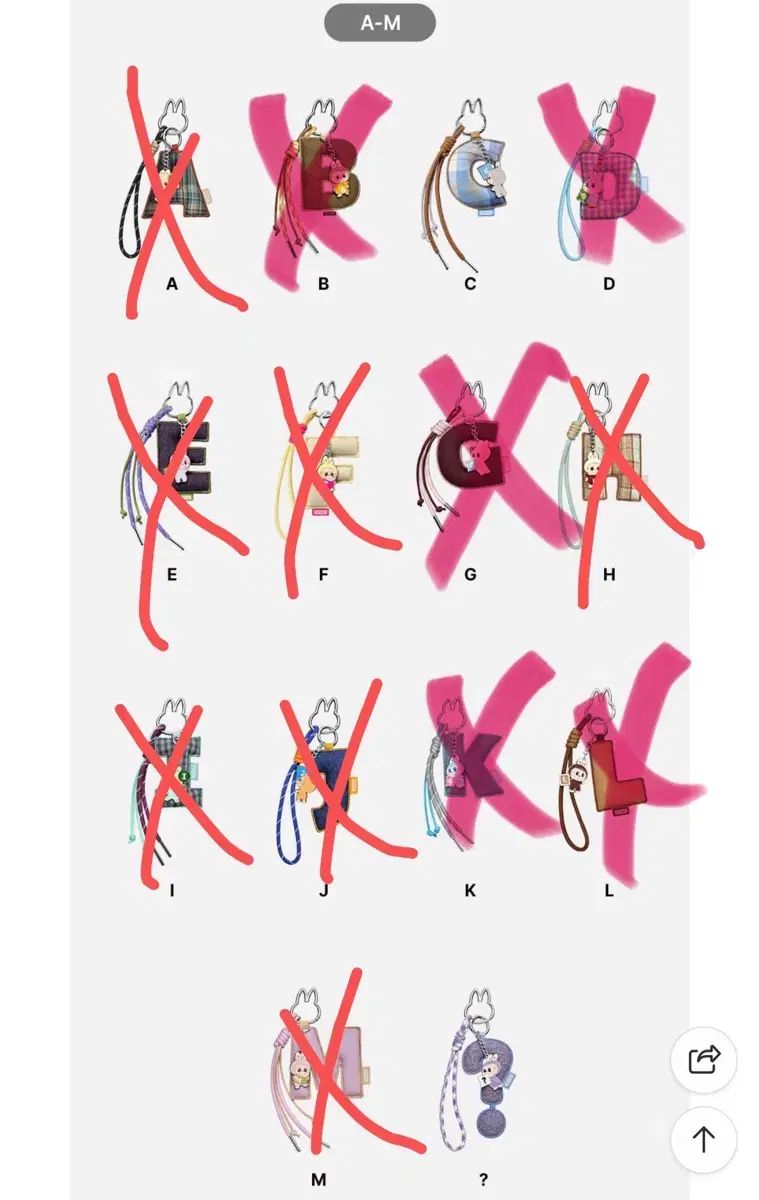 A-M

A
B
C
D

E
F
G
H

I
J
K
L

M
?