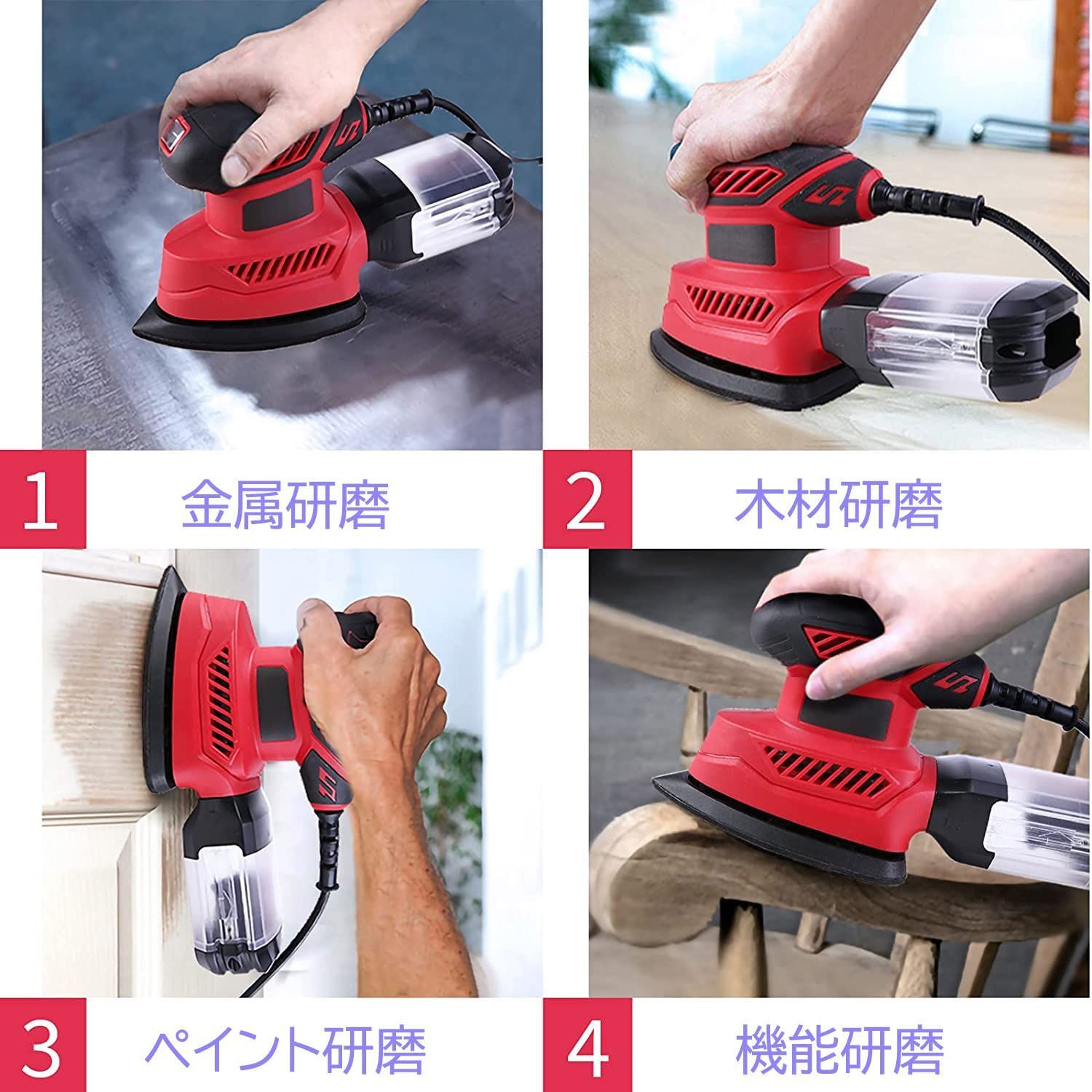 1 金属研磨

2 木材研磨

3 ペイント研磨

4 機能研磨