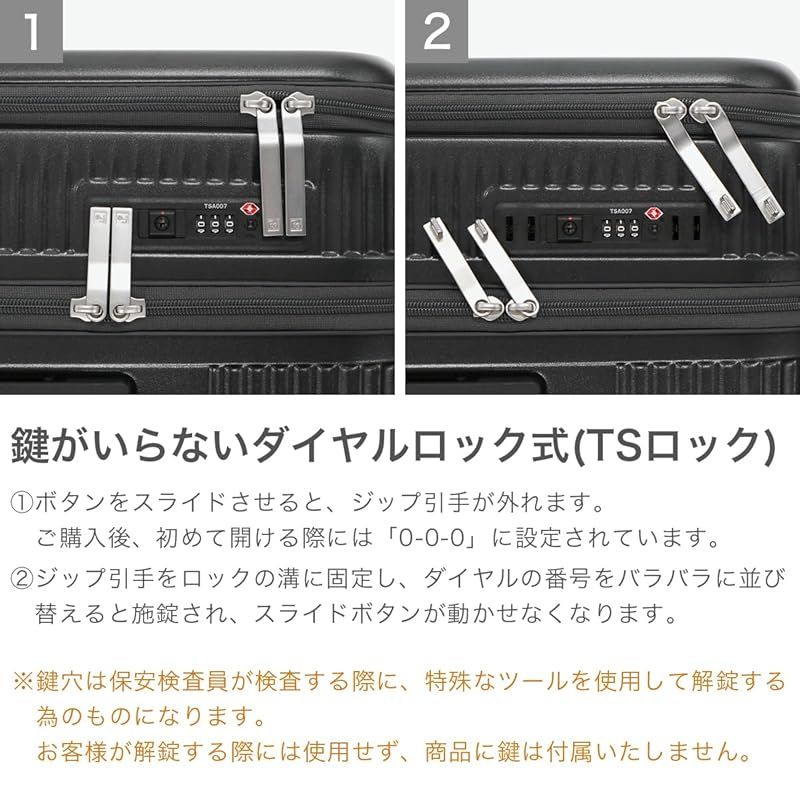 1

TSA007

2

TSA007

鍵がいらないダイヤルロック式(TSロック)

①ボタンをスライドさせると、ジップ引手が外れます。
ご購入後、初めて開ける際には「0-0-0」に設定されています。

②ジップ引手をロックの溝に固定し、ダイヤルの番号をバラバラに並び替えると施錠され、スライドボタンが動かせなくなります。

※鍵穴は保安検査員が検査する際に、特殊なツールを使用して解錠する為のものになります。
お客様が解錠する際には使用せず、商品に鍵は付属いたしません。