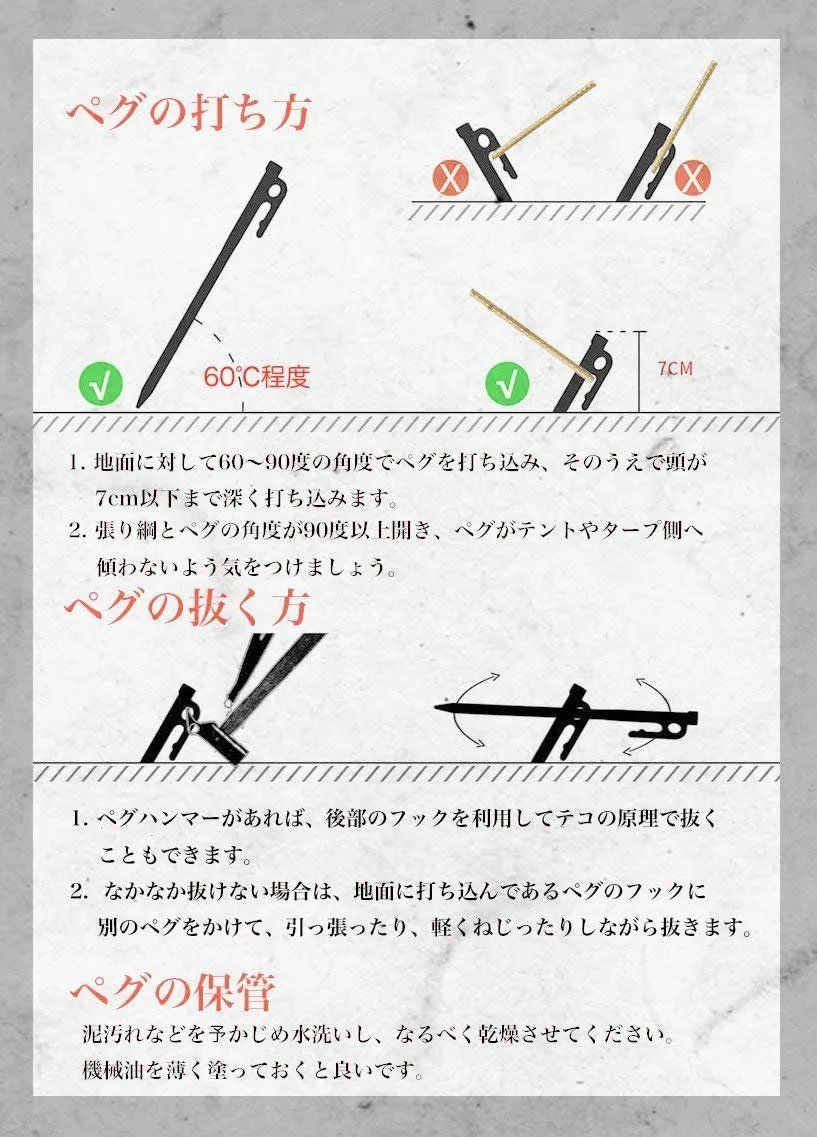 ペグの打ち方

60℃程度

7CM

1. 地面に対して60～90度の角度でペグを打ち込み、そのうえで頭が7cm以下まで深く打ち込みます。
2. 張り綱とペグの角度が90度以上開き、ペグがテントやタープ側へ傾わないよう気をつけましょう。

ペグの抜く方

1. ペグハンマーがあれば、後部のフックを利用してテコの原理で抜くこともできます。
2. なかなか抜けない場合は、地面に打ち込んであるペグのフックに別のペグをかけて、引っ張ったり、軽くねじったりしながら抜きます。

ペグの保管

泥汚れなどを予かじめ水洗いし、なるべく乾燥させてください。
機械油を薄く塗っておくと良いです。