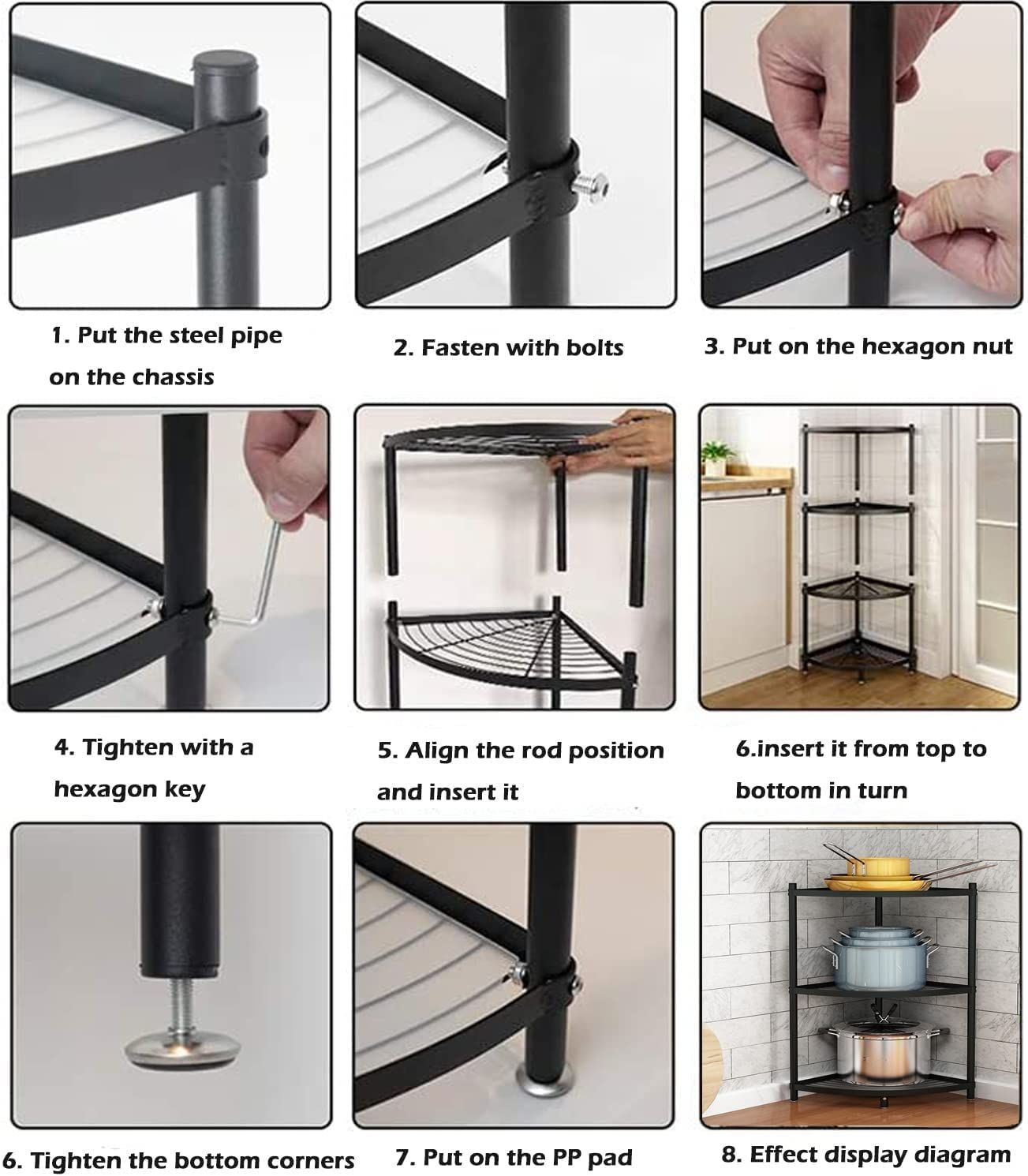 1. Put the steel pipe on the chassis

2. Fasten with bolts

3. Put on the hexagon nut

4. Tighten with a hexagon key

5. Align the rod position and insert it

6.insert it from top to bottom in turn

6. Tighten the bottom corners

7. Put on the PP pad

8. Effect display diagram