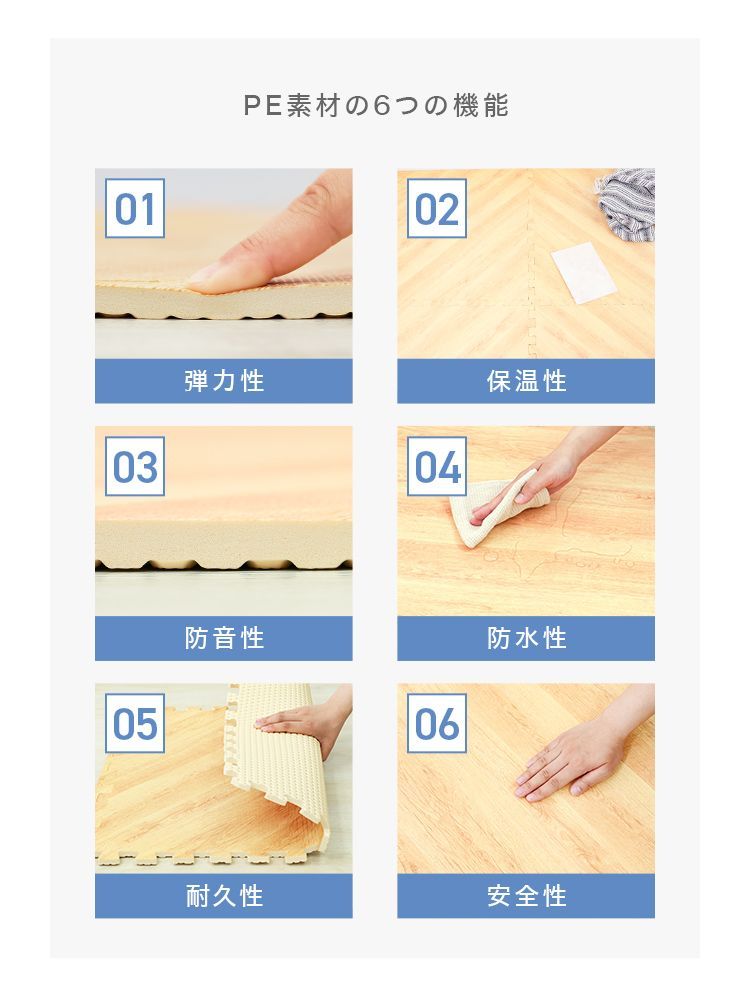 PE素材の6つの機能

01
弾力性

02
保温性

03
防音性

04
防水性

05
耐久性

06
安全性