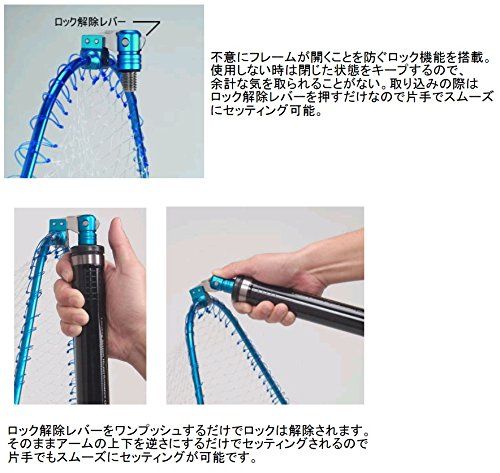 ロック解除レバー

不意にフレームが開くことを防ぐロック機能を搭載。使用しない時は閉じた状態をキープするので、余計な気を取られることがない。取り込みの際はロック解除レバーを押すだけなので片手でスムーズにセッティング可能。

ロック解除レバーをワンプッシュするだけでロックは解除されます。そのままアームの上下を逆さにするだけでセッティングされるので片手でもスムーズにセッティングが可能です。