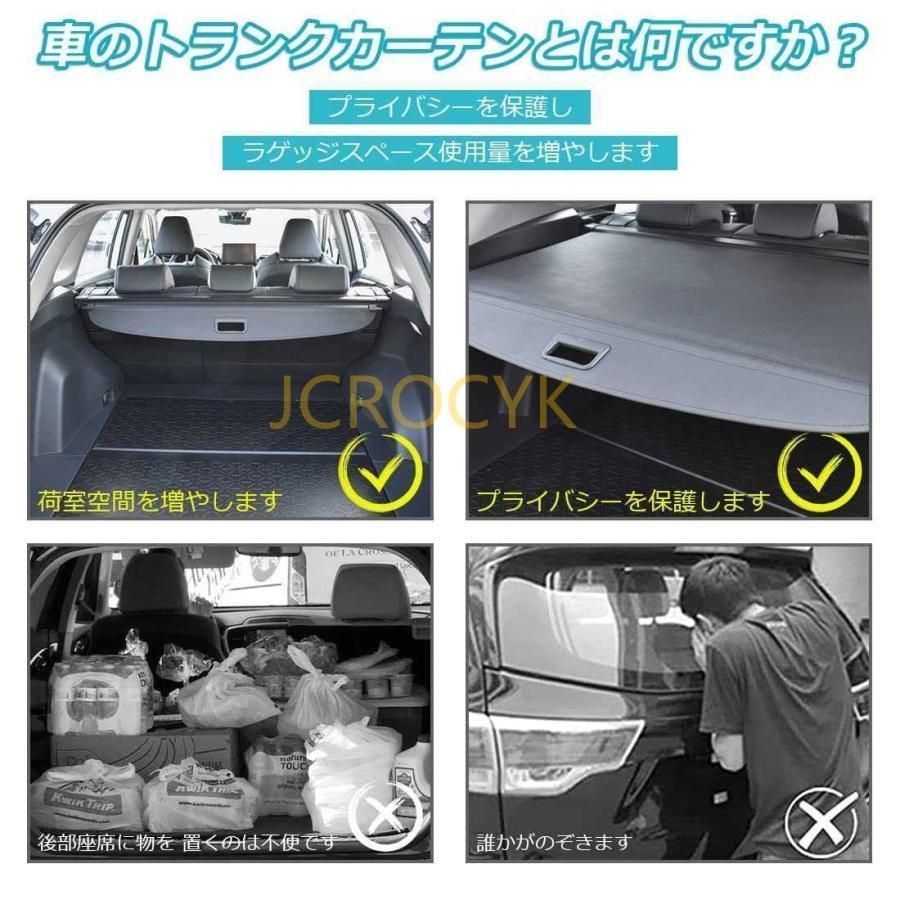 車のトランクカーテンとは何ですか？

プライバシーを保護し

ラゲッジスペース使用量を増やします

JCROCYK

荷室空間を増やします

プライバシーを保護します

KWIK TRIP

KWIK TRIP

後部座席に物を 置くのは不便です

誰かがのぞきます