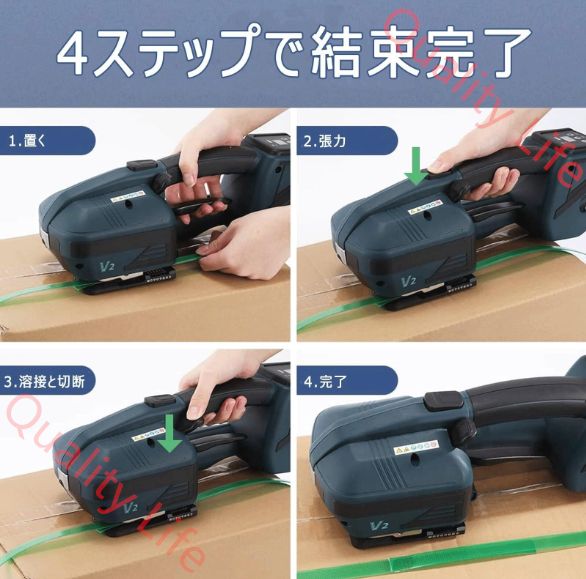 4ステップで結束完了

Quality Life

1.置く

V2

2.張力

V2

3.溶接と切断

Quality Life

V2

4.完了

V2