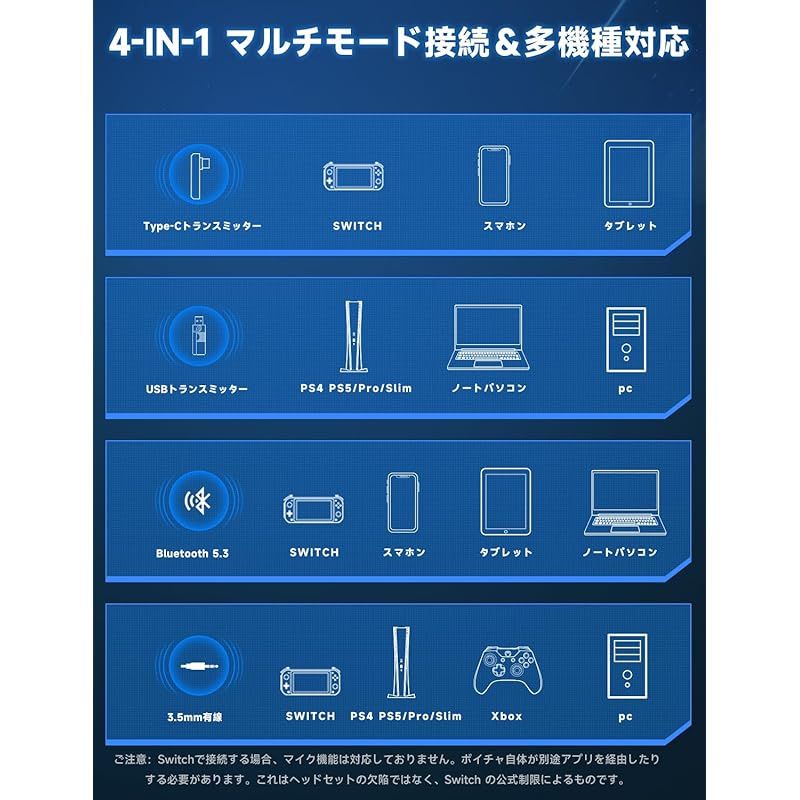 4-IN-1 マルチモード接続＆多機種対応

Type-Cトランスミッター
SWITCH
スマホン
タブレット

USBトランスミッター
PS4 PS5/Pro/Slim
ノートパソコン
pc

Bluetooth 5.3
SWITCH
スマホン
タブレット
ノートパソコン

3.5mm有線
SWITCH
PS4 PS5/Pro/Slim
Xbox
pc

ご注意：Switchで接続する場合、マイク機能は対応しておりません。ボイチャ自体が別途アプリを経由したりする必要があります。これはヘッドセットの欠陥ではなく、Switch の公式制限によるものです。