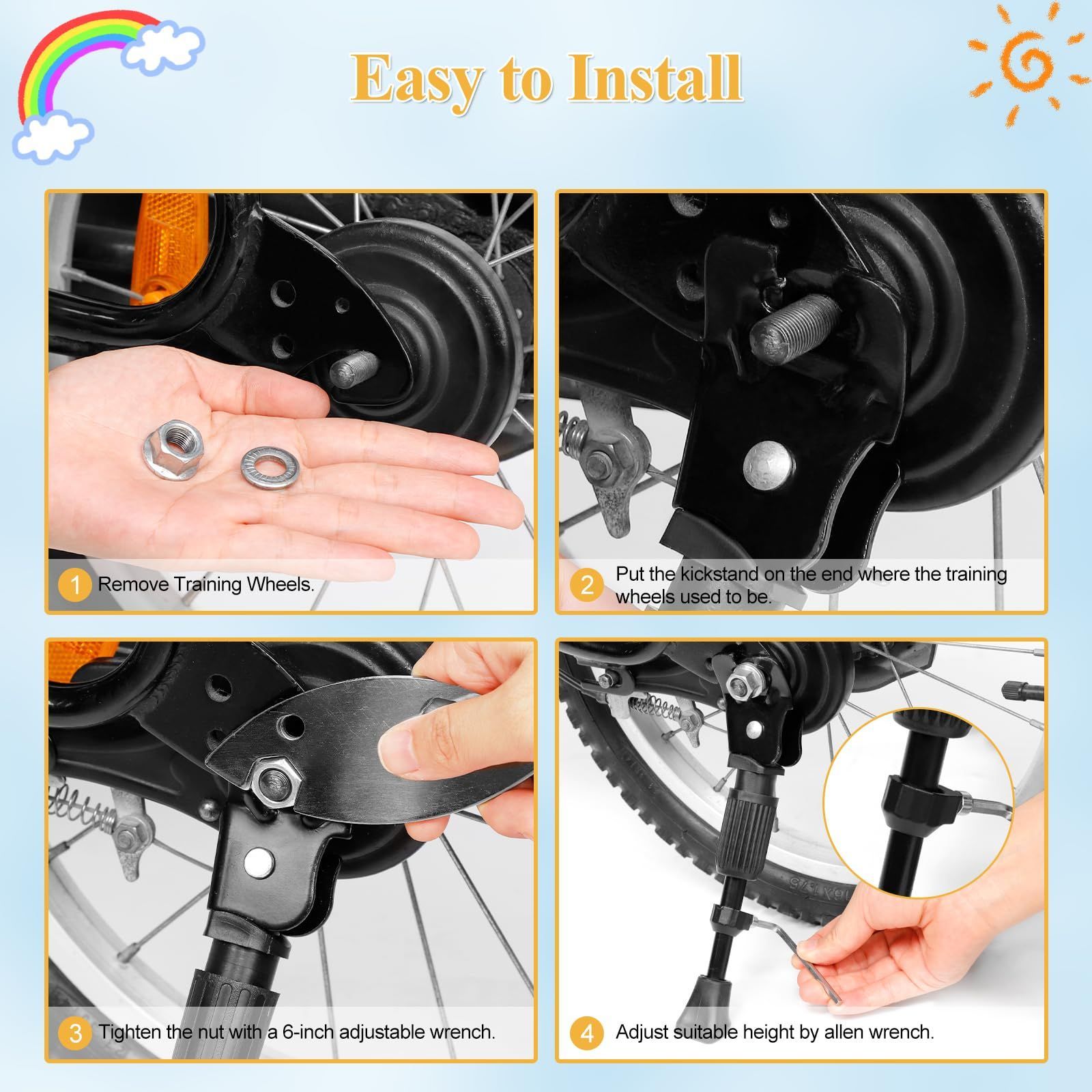 Easy to Install

1 Remove Training Wheels.

2 Put the kickstand on the end where the training wheels used to be.

3 Tighten the nut with a 6-inch adjustable wrench.

4 Adjust suitable height by allen wrench.