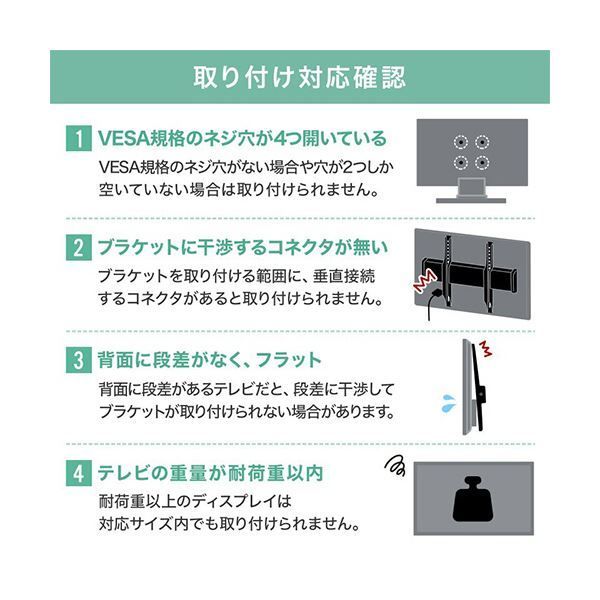 取り付け対応確認

1 VESA規格のネジ穴が4つ開いている

VESA規格のネジ穴がない場合や穴が2つしか空いていない場合は取り付けられません。

2 ブラケットに干渉するコネクタが無い

ブラケットを取り付ける範囲に、垂直接続するコネクタがあると取り付けられません。

3 背面に段差がなく、フラット

背面に段差があるテレビだと、段差に干渉してブラケットが取り付けられない場合があります。

4 テレビの重量が耐荷重以内

耐荷重以上のディスプレイは対応サイズ内でも取り付けられません。