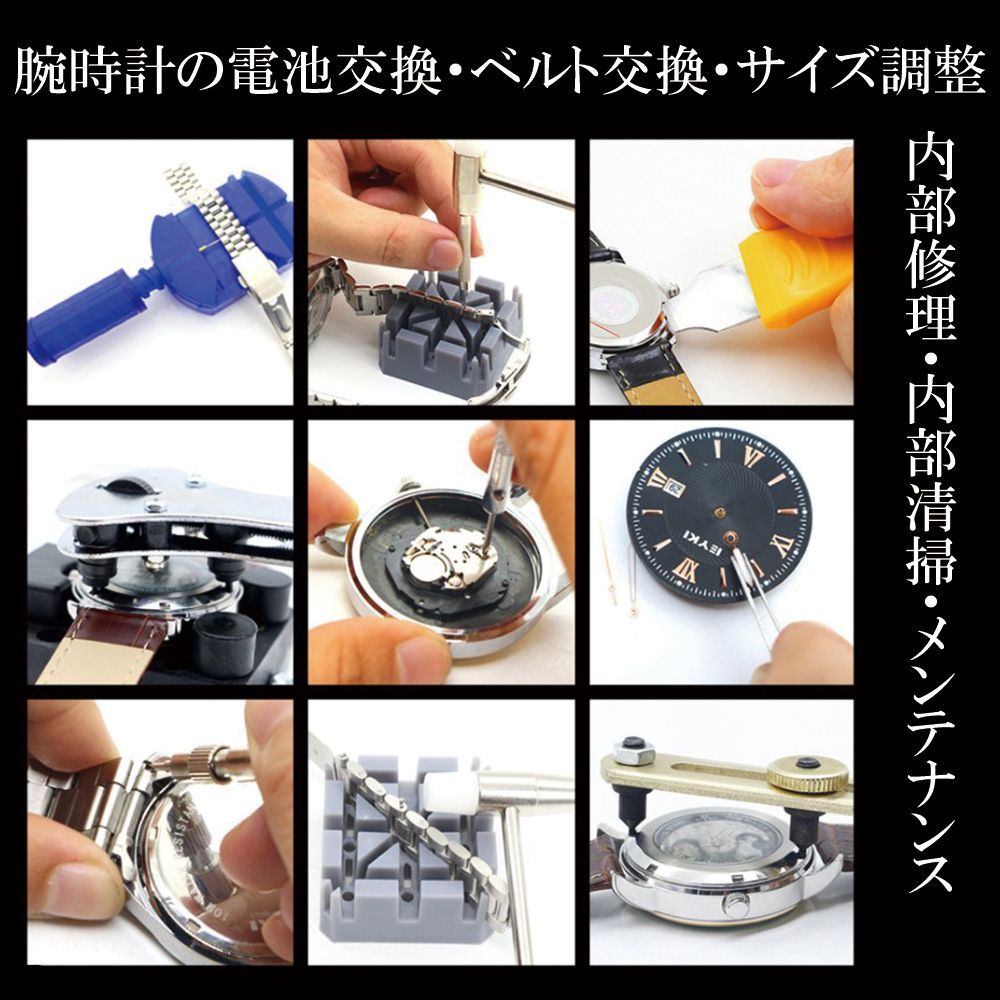 腕時計の電池交換・ベルト交換・サイズ調整

内部修理・内部清掃・メンテナンス

IEYKI