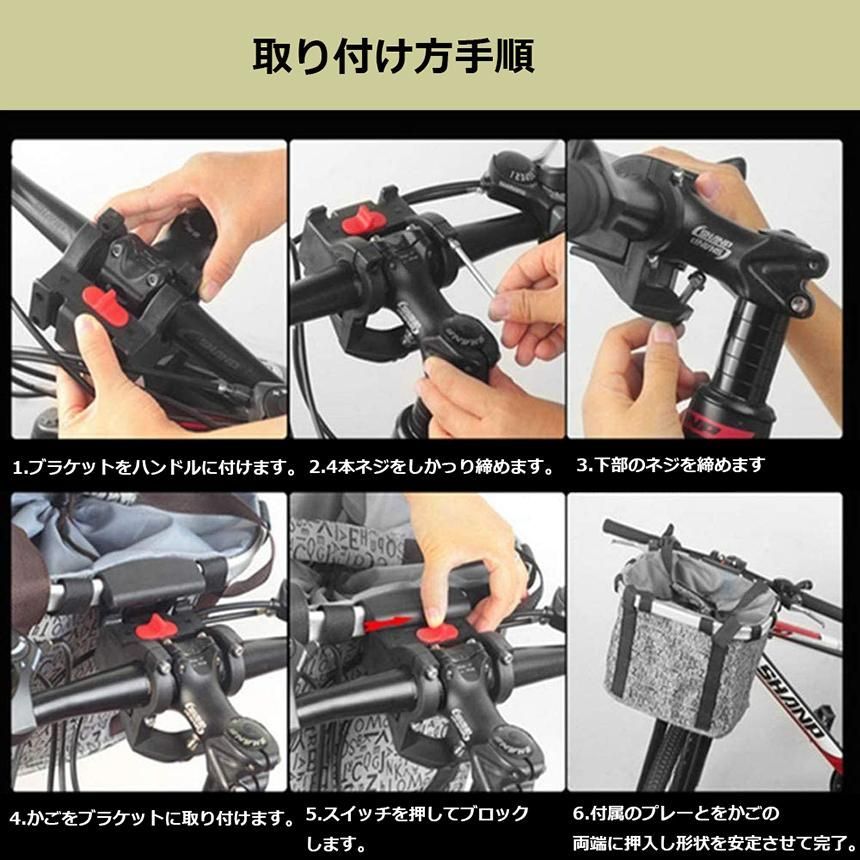 取り付け方手順

1.ブラケットをハンドルに付けます。

2.4本ネジをしかっり締めます。

3.下部のネジを締めます

4.かごをブラケットに取り付けます。

5.スイッチを押してブロックします。

6.付属のプレーとをかごの両端に押入し形状を安定させて完了。