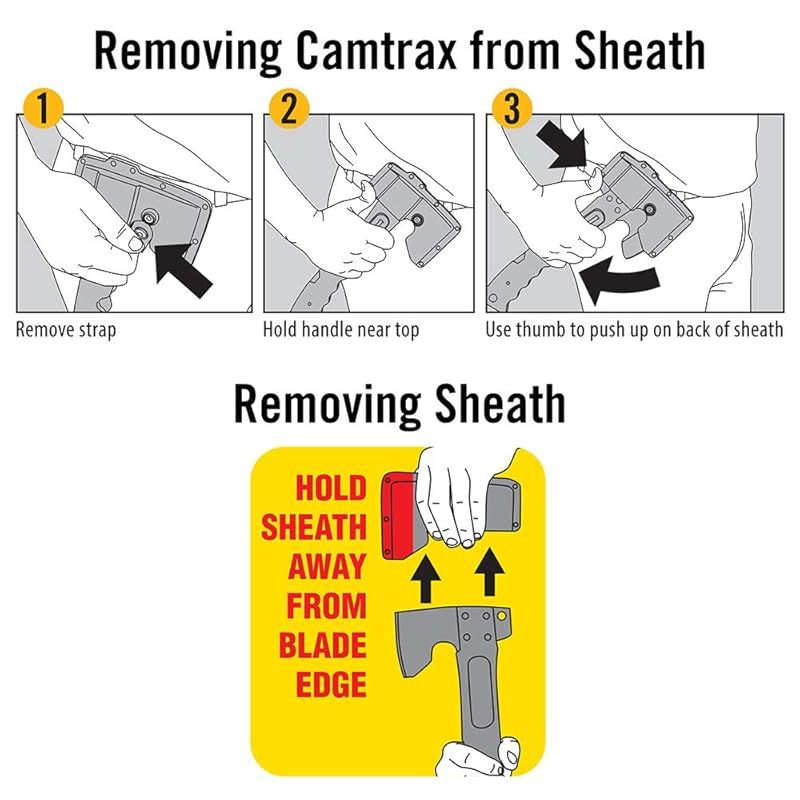 Removing Camtrax from Sheath

1

Remove strap

2

Hold handle near top

3

Use thumb to push up on back of sheath

Removing Sheath

HOLD SHEATH AWAY FROM BLADE EDGE