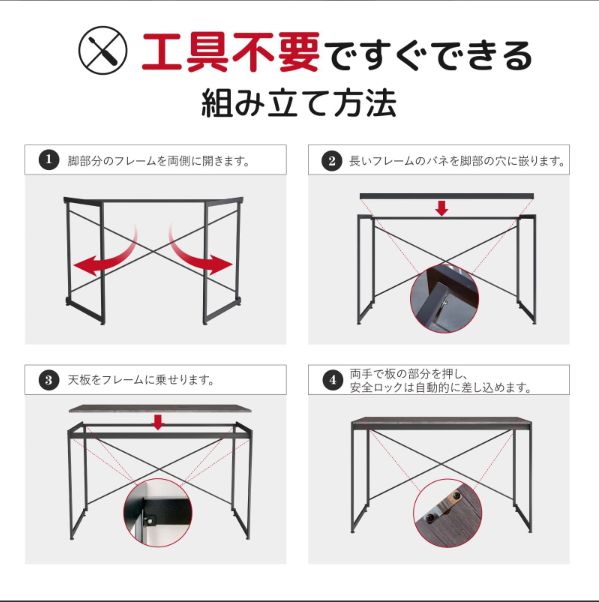 工具不要ですぐできる
組み立て方法

1 脚部分のフレームを両側に開きます。

2 長いフレームのバネを脚部の穴に嵌ります。

3 天板をフレームに乗せります。

4 両手で板の部分を押し、安全ロックは自動的に差し込めます。